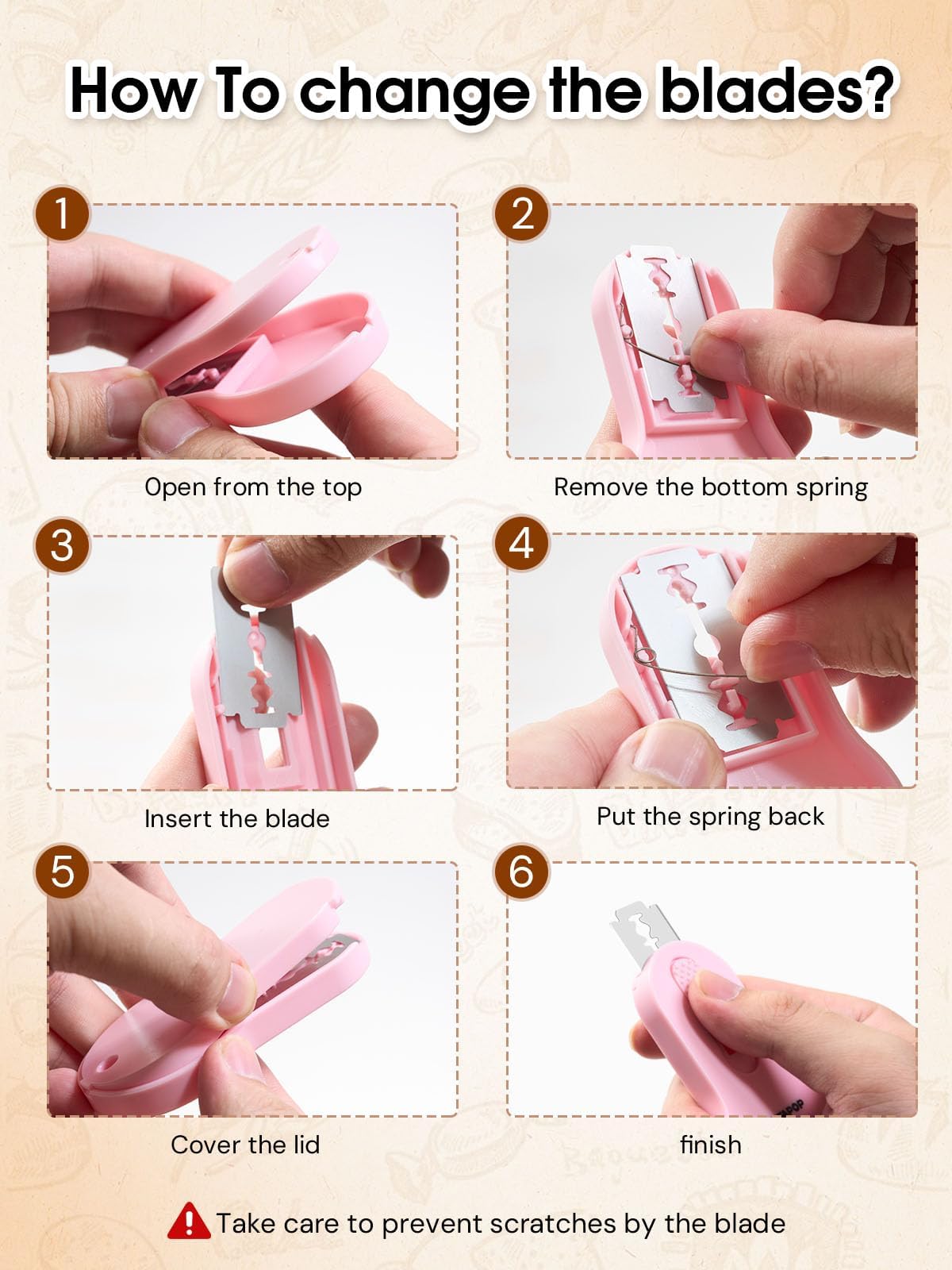 How To change the blades?

1

Open from the top

2

Remove the bottom spring

3

Insert the blade

4

Put the spring back

5

Cover the lid

6

finish

Take care to prevent scratches by the blade