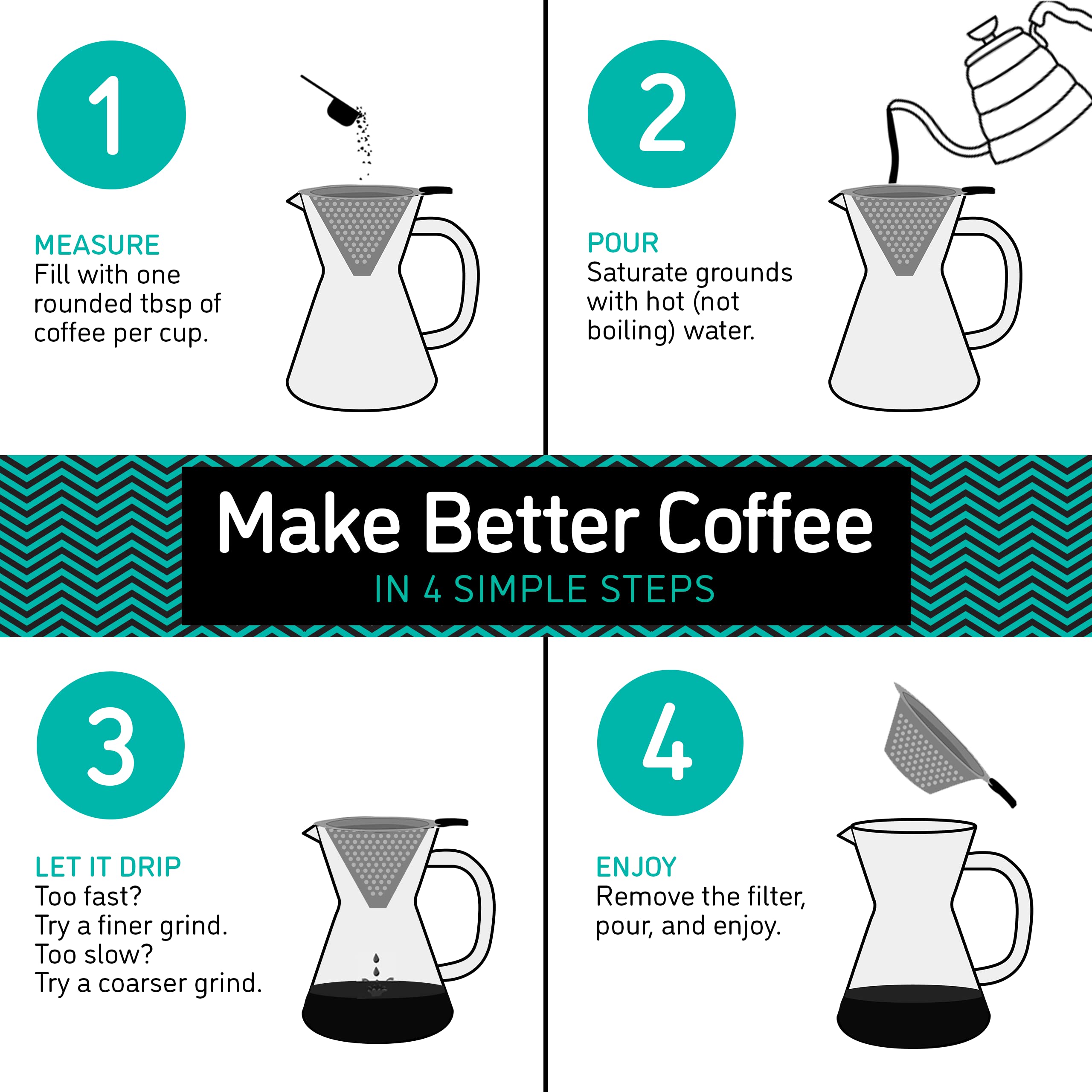 1

MEASURE
Fill with one rounded tbsp of coffee per cup.

2

POUR
Saturate grounds with hot (not boiling) water.

Make Better Coffee
IN 4 SIMPLE STEPS

3

LET IT DRIP
Too fast?
Try a finer grind.
Too slow?
Try a coarser grind.

4

ENJOY
Remove the filter, pour, and enjoy.