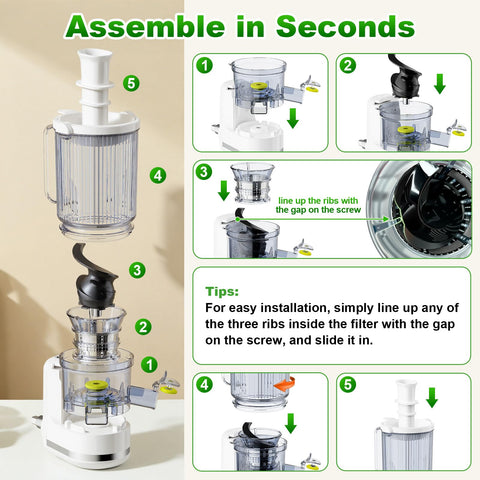 Assemble in Seconds

5

4

3

2

1

1

2

3

line up the ribs with the gap on the screw

Tips:
For easy installation, simply line up any of the three ribs inside the filter with the gap on the screw, and slide it in.

4

5