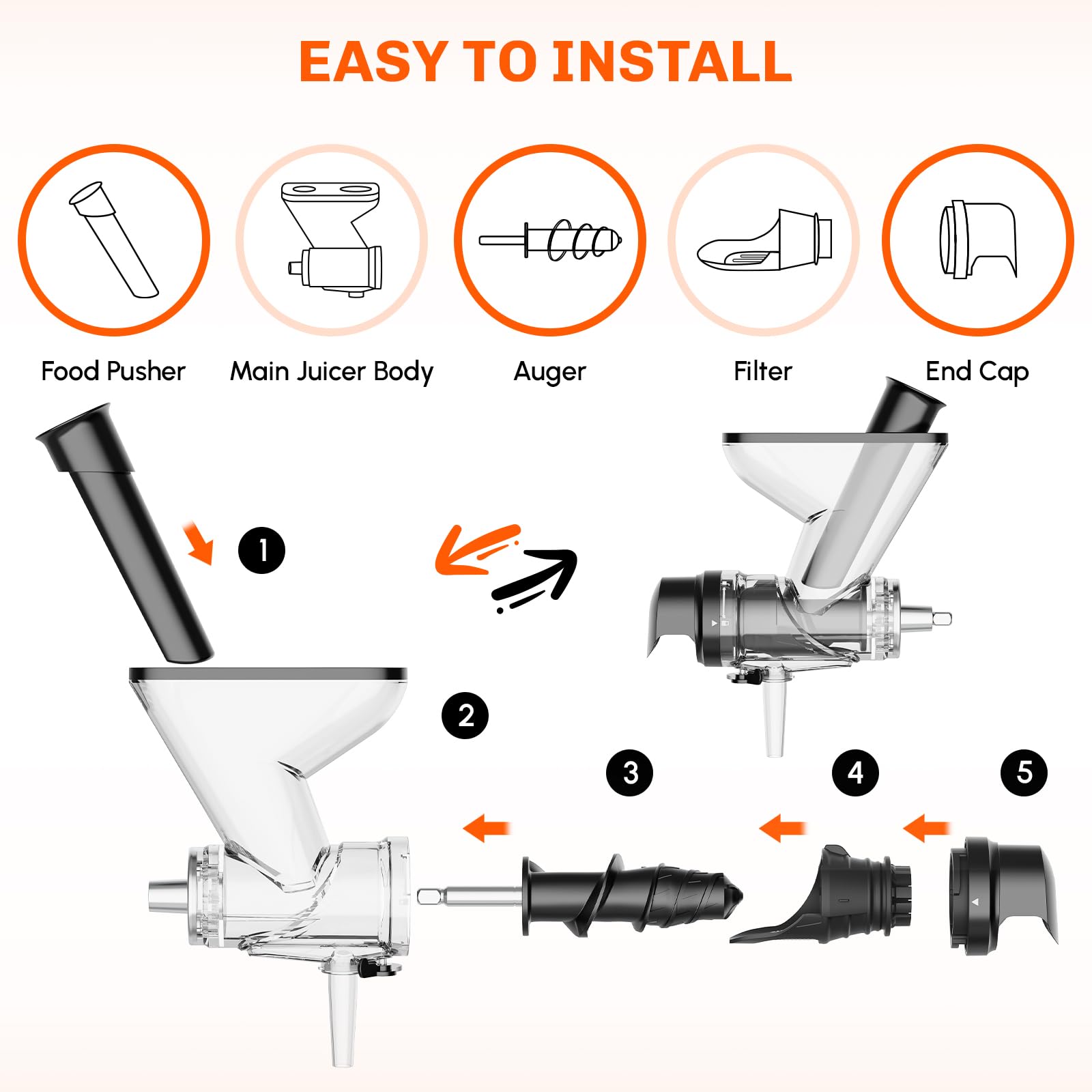 EASY TO INSTALL

Food Pusher

Main Juicer Body

Auger

Filter

End Cap

1

2

3

4

5