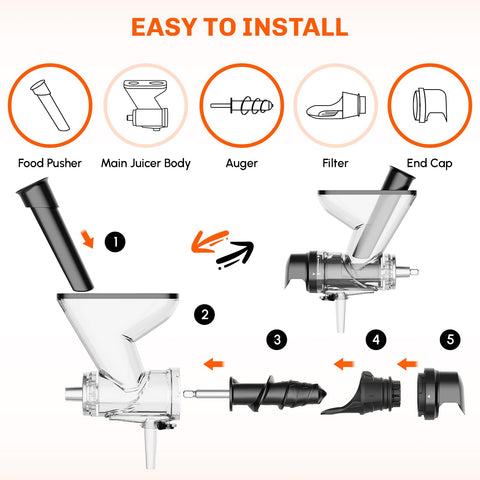 EASY TO INSTALL

Food Pusher
Main Juicer Body
Auger
Filter
End Cap

1
2
3
4
5