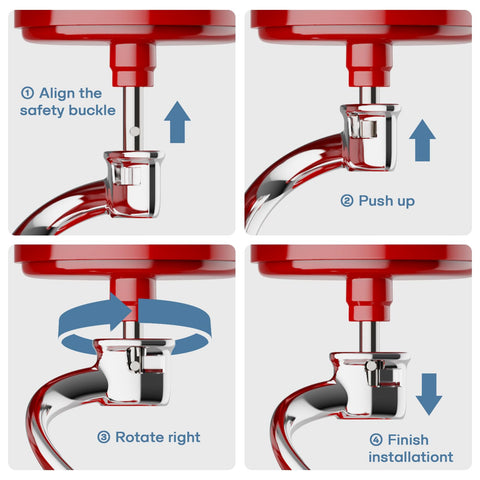 ① Align the safety buckle

② Push up

③ Rotate right

④ Finish installationt