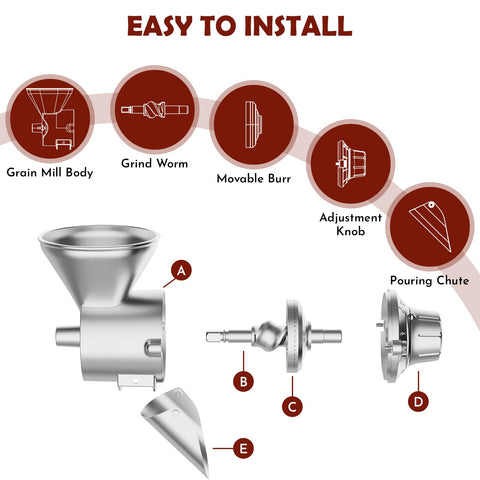 EASY TO INSTALL

Grain Mill Body

Grind Worm

Movable Burr

Adjustment Knob

Pouring Chute

A

B

C

D

E