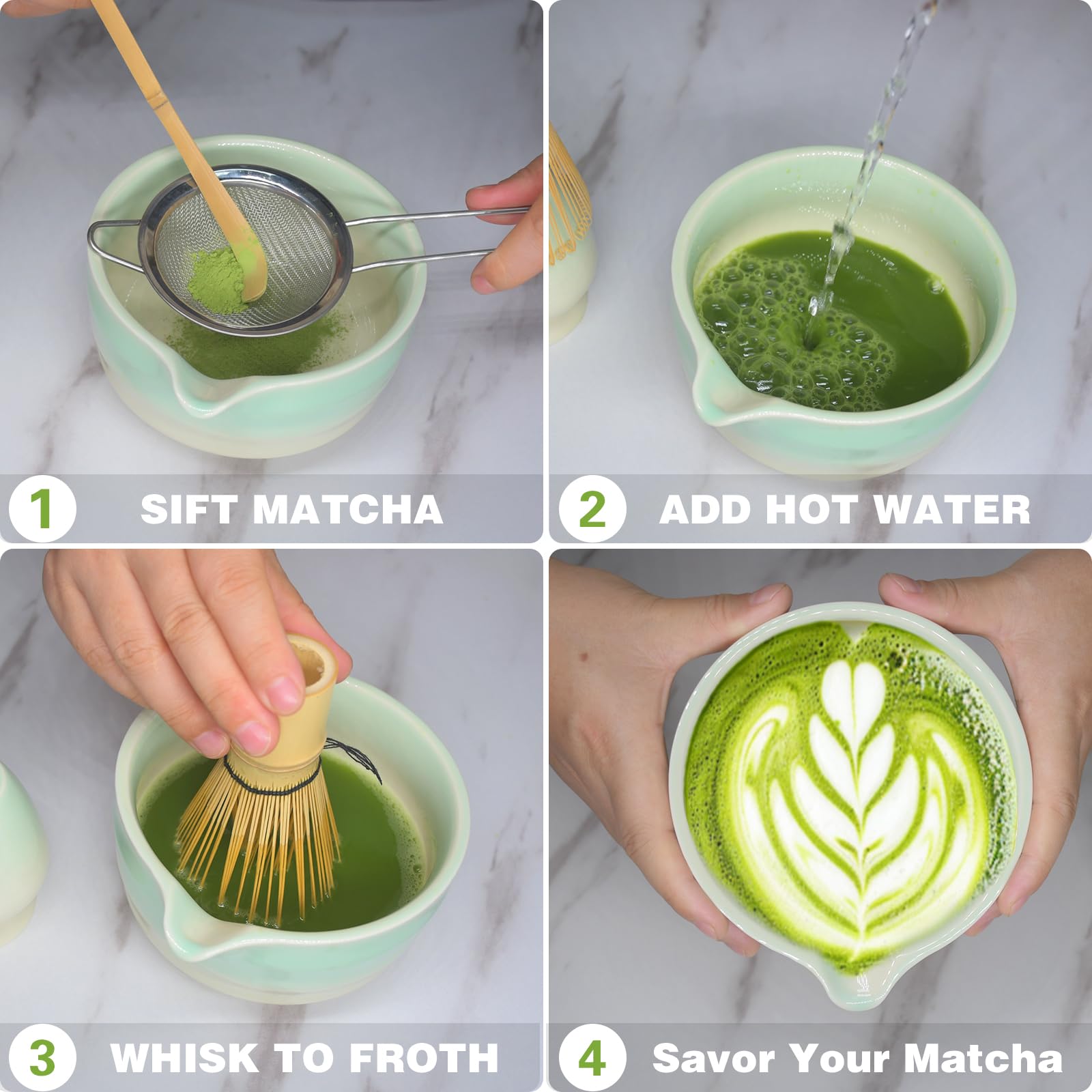 1 SIFT MATCHA

2 ADD HOT WATER

3 WHISK TO FROTH

4 Savor Your Matcha