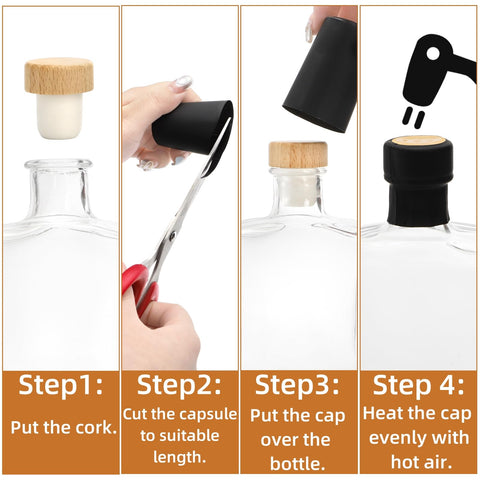 Step1:
Put the cork.

Step2:
Cut the capsule to suitable length.

Step3:
Put the cap over the bottle.

Step 4:
Heat the cap evenly with hot air.