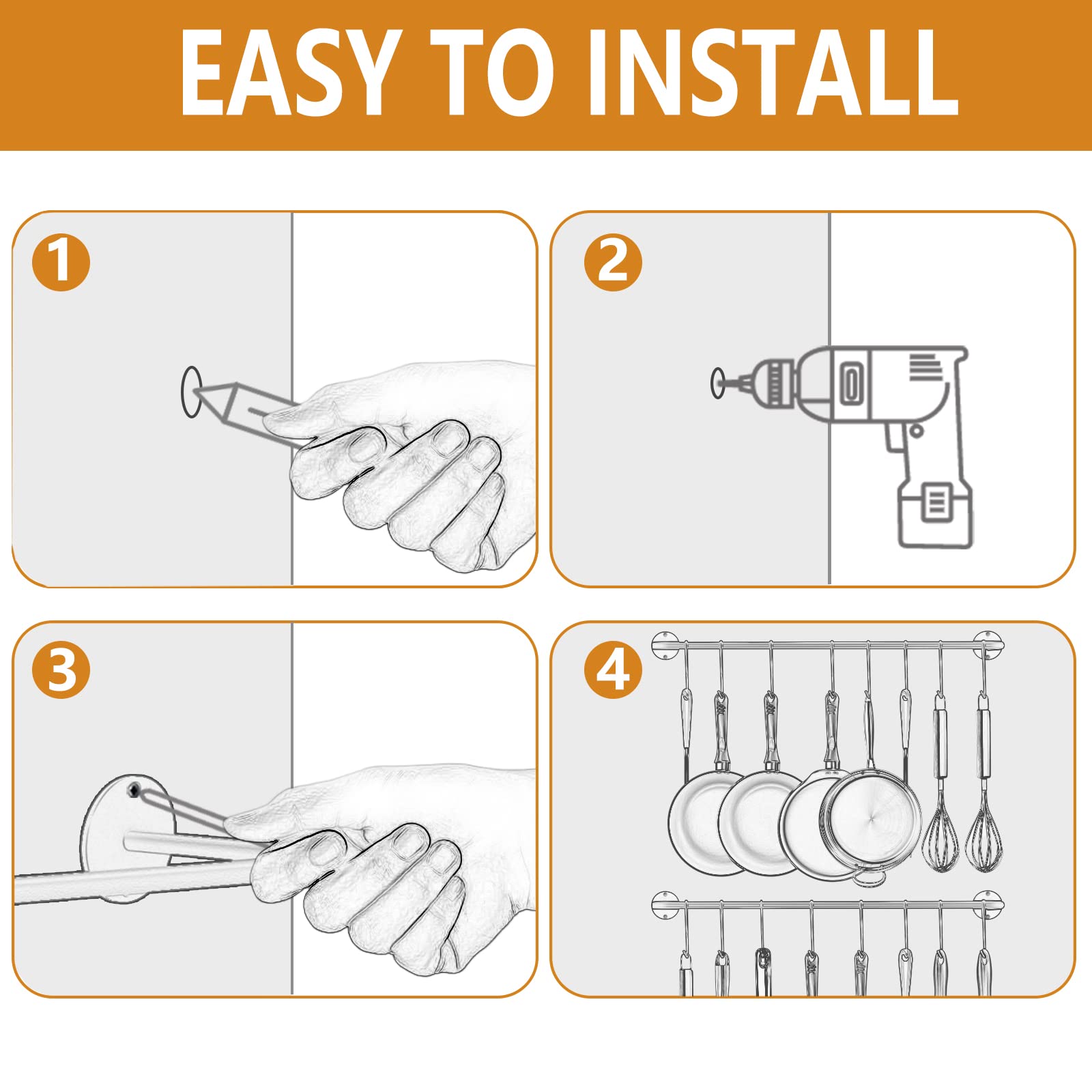 EASY TO INSTALL

1

2

3

4