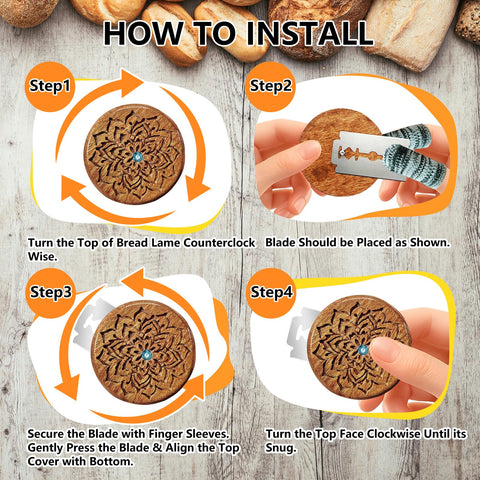 HOW TO INSTALL

Step1

Turn the Top of Bread Lame Counterclock Wise.

Step2

Blade Should be Placed as Shown.

Step3

Secure the Blade with Finger Sleeves. Gently Press the Blade & Align the Top Cover with Bottom.

Step4

Turn the Top Face Clockwise Until its Snug.