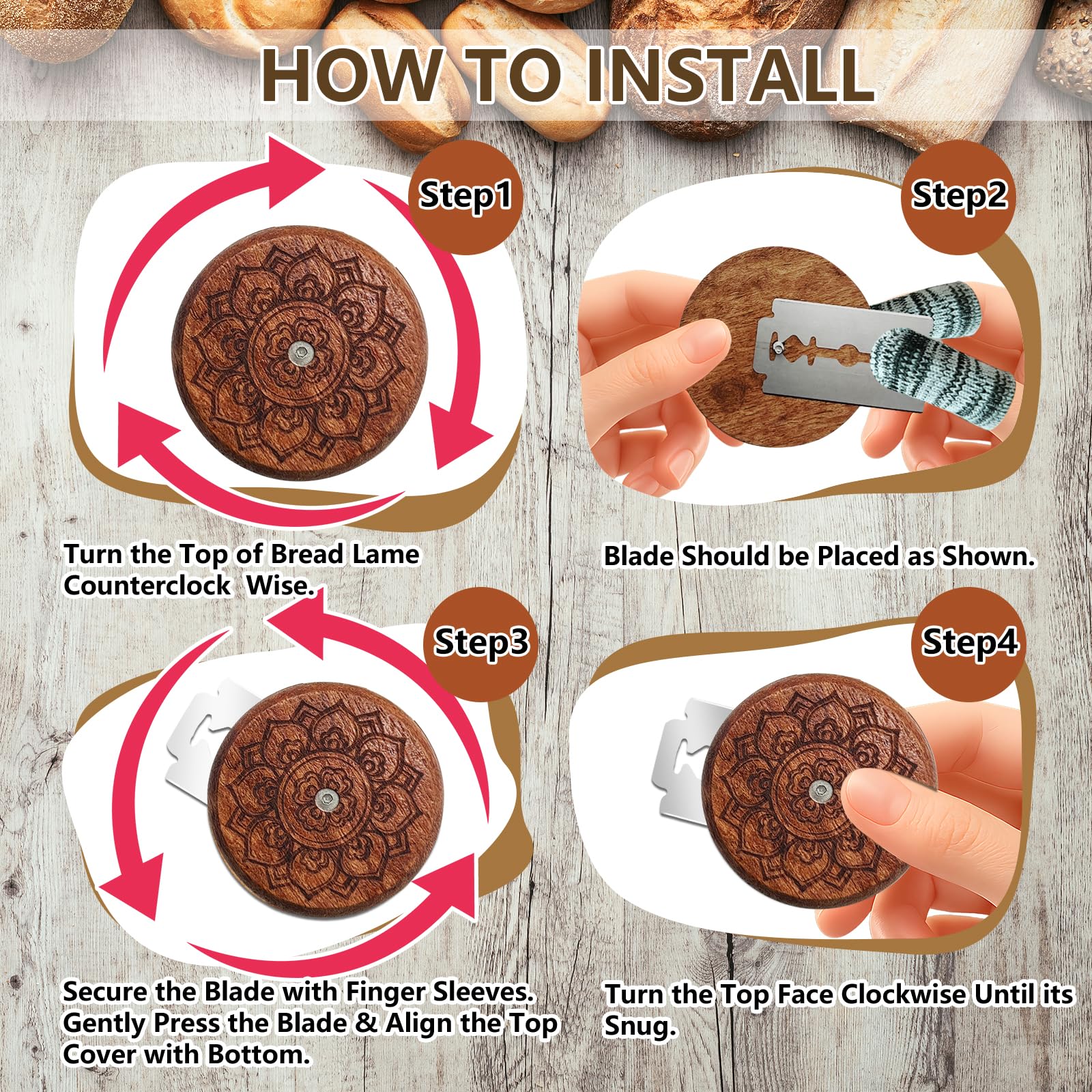 HOW TO INSTALL

Step1

Turn the Top of Bread Lame Counterclock Wise.

Step2

Blade Should be Placed as Shown.

Step3

Secure the Blade with Finger Sleeves. Gently Press the Blade & Align the Top Cover with Bottom.

Step4

Turn the Top Face Clockwise Until its Snug.