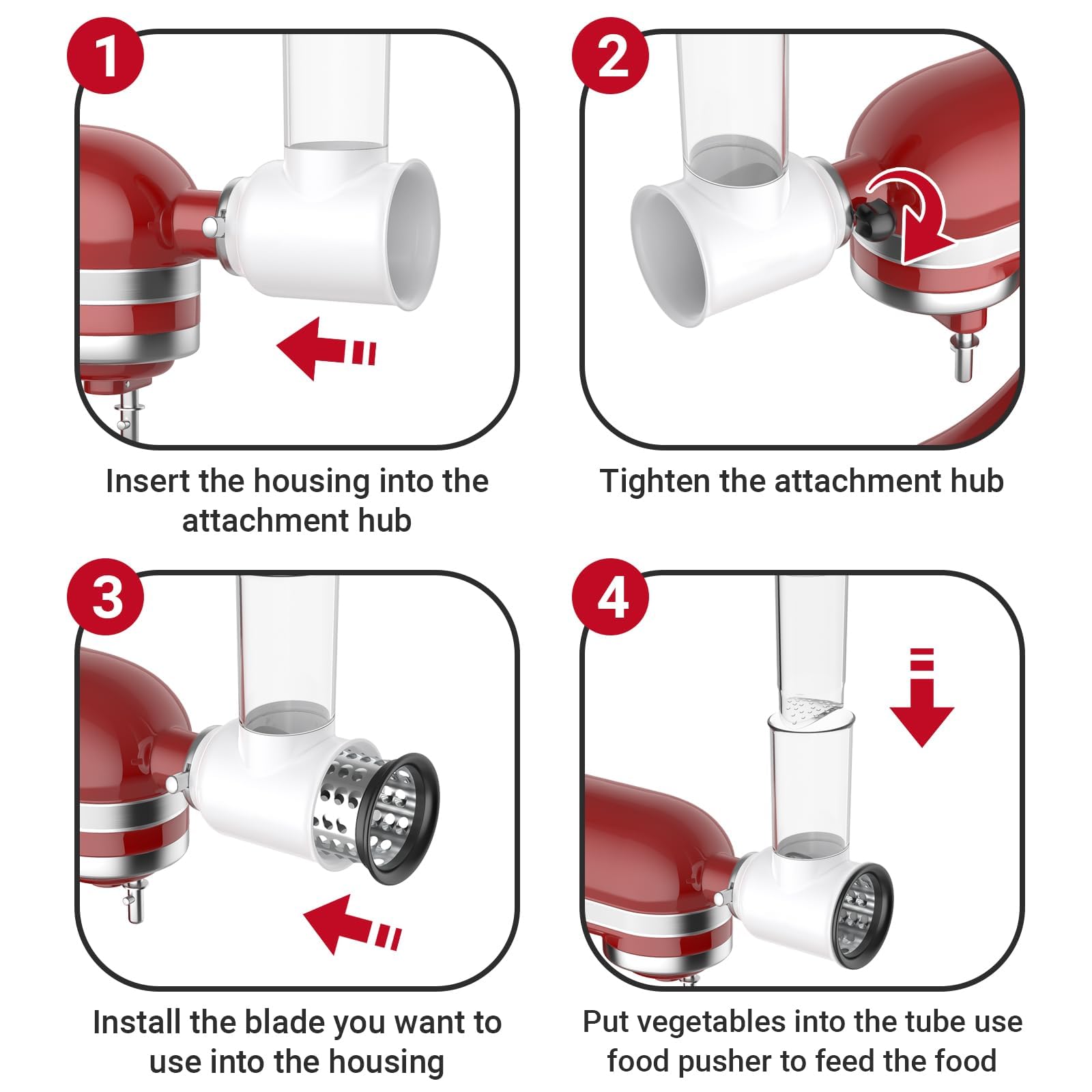 1

Insert the housing into the attachment hub

2

Tighten the attachment hub

3

Install the blade you want to use into the housing

4

Put vegetables into the tube use food pusher to feed the food