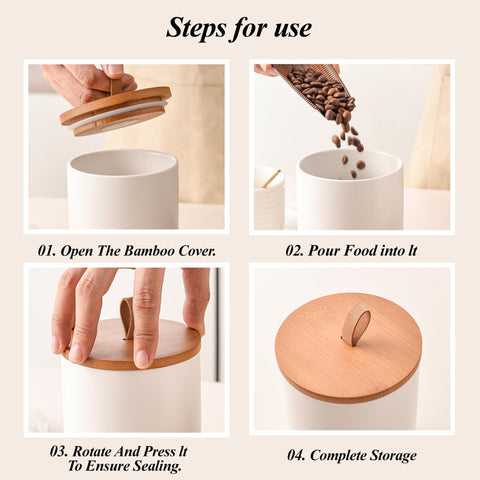 Steps for use

01. Open The Bamboo Cover.

02. Pour Food into It

03. Rotate And Press It To Ensure Sealing.

04. Complete Storage