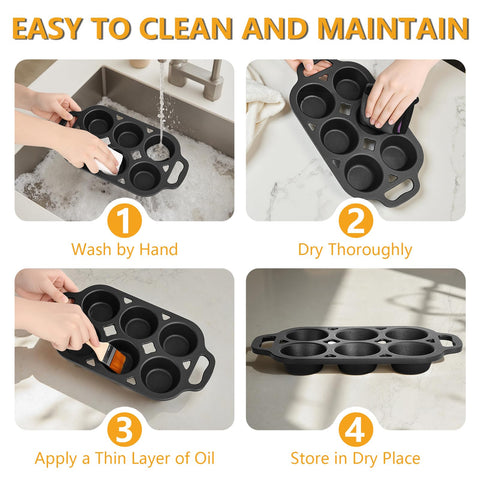 EASY TO CLEAN AND MAINTAIN

1
Wash by Hand

2
Dry Thoroughly

3
Apply a Thin Layer of Oil

4
Store in Dry Place