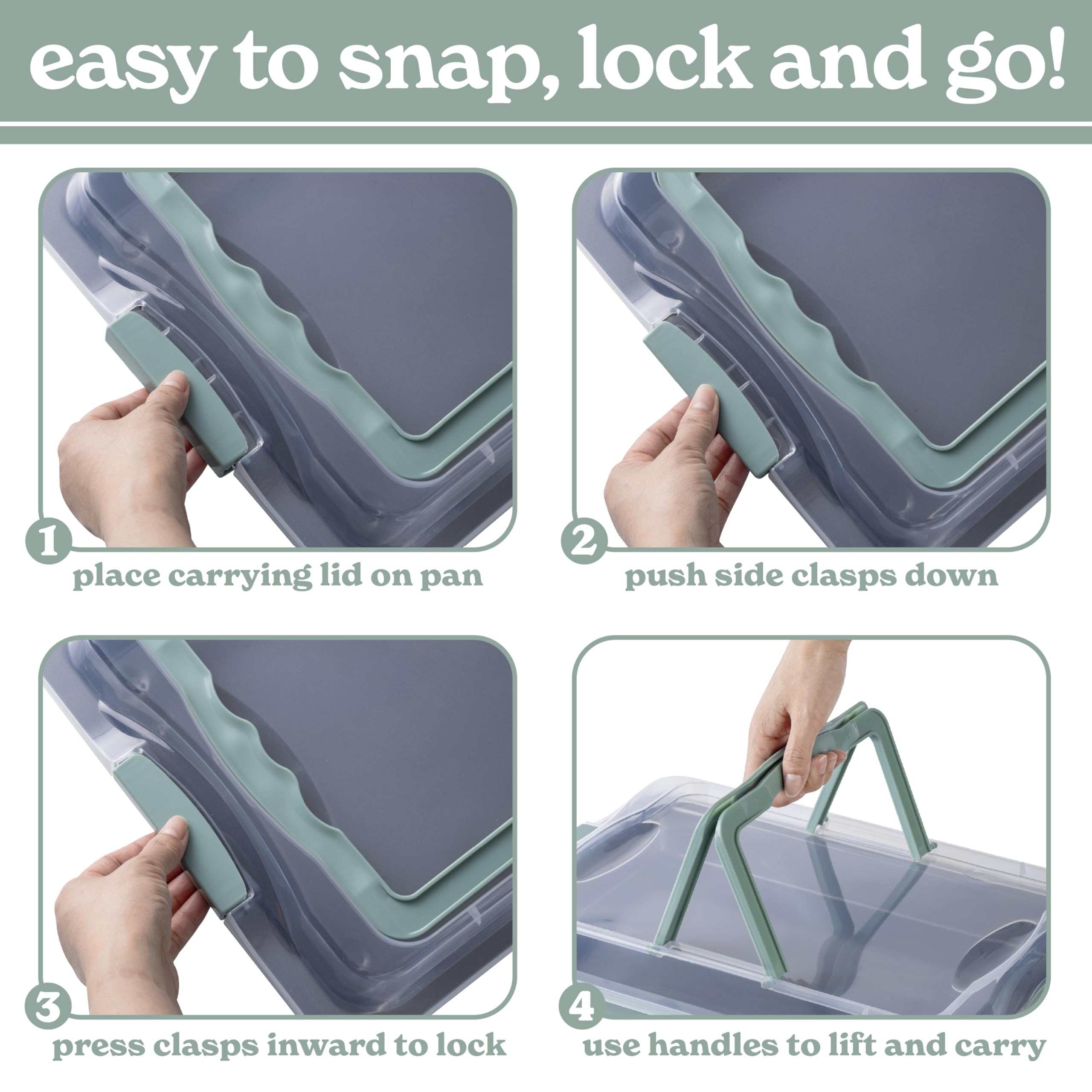 easy to snap, lock and go!

1
place carrying lid on pan

2
push side clasps down

3
press clasps inward to lock

4
use handles to lift and carry