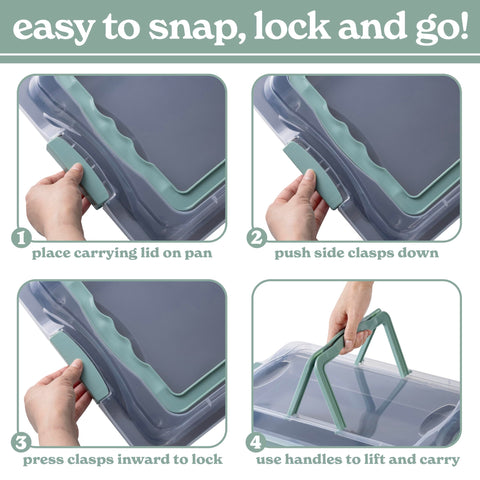 easy to snap, lock and go!

1 place carrying lid on pan

2 push side clasps down

3 press clasps inward to lock

4 use handles to lift and carry