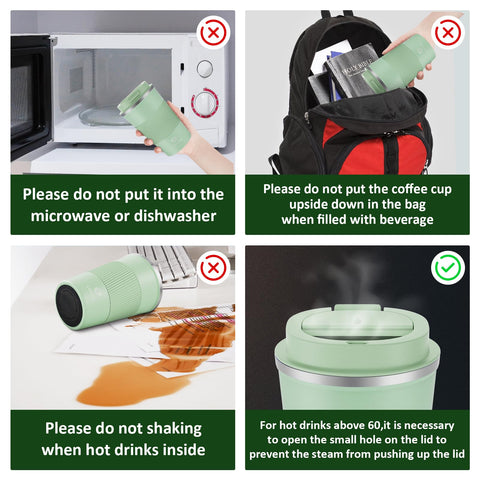 Please do not put it into the microwave or dishwasher

HOLY BIBLE

Please do not put the coffee cup upside down in the bag when filled with beverage

Please do not shaking when hot drinks inside

For hot drinks above 60,it is necessary to open the small hole on the lid to prevent the steam from pushing up the lid