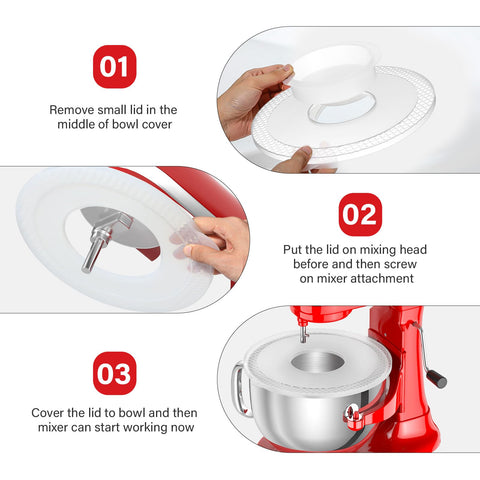 01

Remove small lid in the middle of bowl cover

02

Put the lid on mixing head before and then screw on mixer attachment

03

Cover the lid to bowl and then mixer can start working now