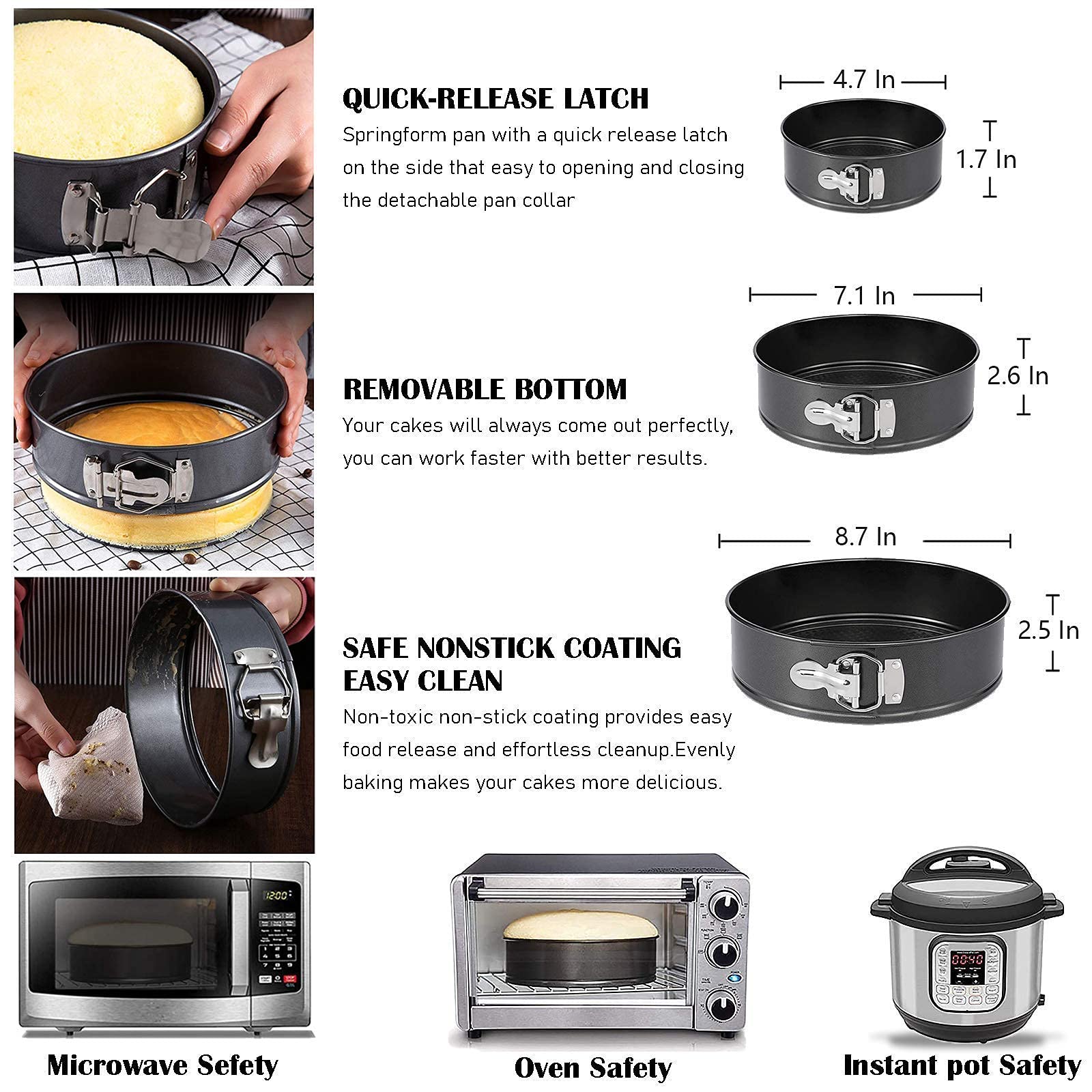 QUICK-RELEASE LATCH

Springform pan with a quick release latch on the side that easy to opening and closing the detachable pan collar

4.7 In

1.7 In

REMOVABLE BOTTOM

Your cakes will always come out perfectly, you can work faster with better results.

7.1 In

2.6 In

SAFE NONSTICK COATING EASY CLEAN

Non-toxic non-stick coating provides easy food release and effortless cleanup.Evenly baking makes your cakes more delicious.

8.7 In

2.5 In

12:00

00:40

Microwave Sefety

Oven Safety

Instant pot Safety