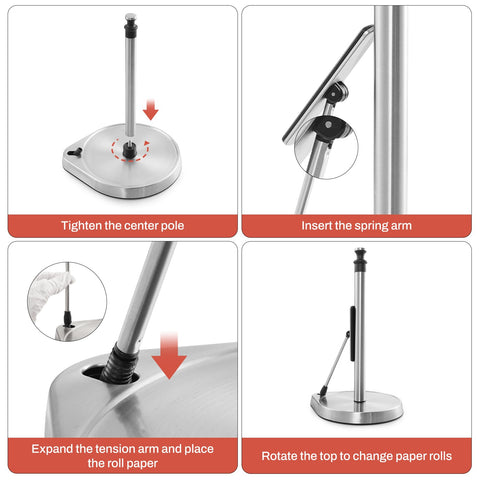 Tighten the center pole

Insert the spring arm

Expand the tension arm and place the roll paper

Rotate the top to change paper rolls