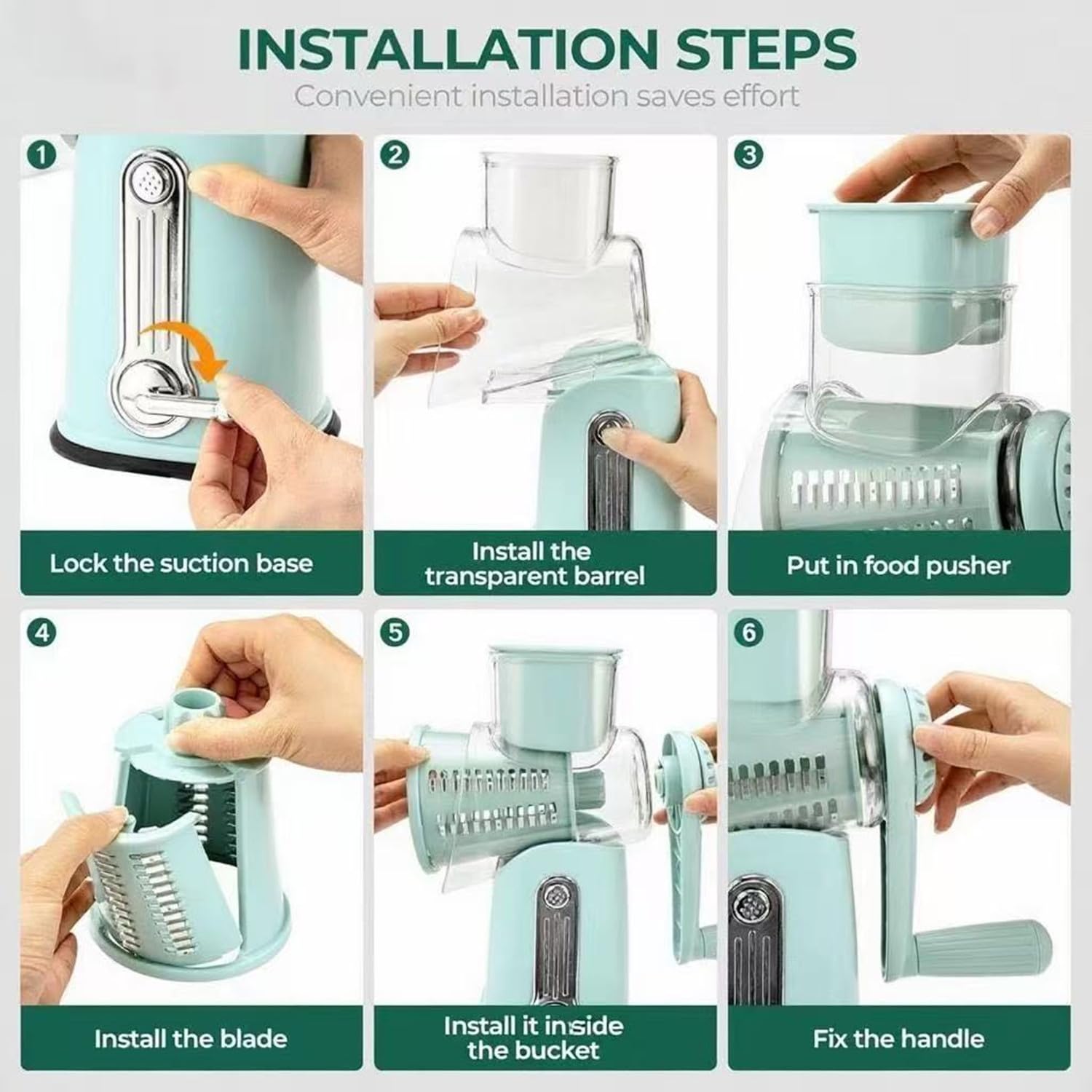 INSTALLATION STEPS
Convenient installation saves effort

1
Lock the suction base

2
Install the transparent barrel

3
Put in food pusher

4
Install the blade

5
Install it inside the bucket

6
Fix the handle