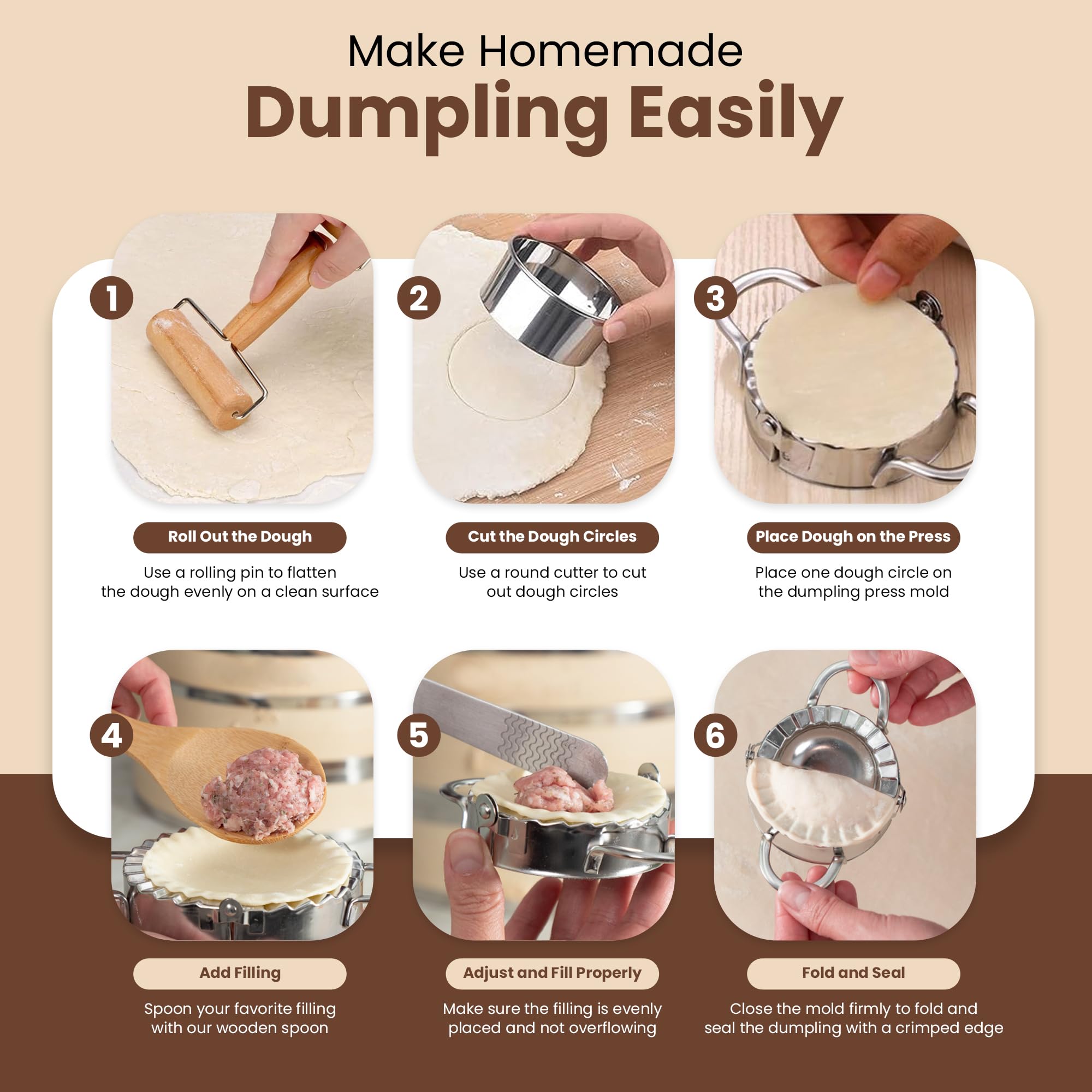 Make Homemade
Dumpling Easily

1
Roll Out the Dough
Use a rolling pin to flatten the dough evenly on a clean surface

2
Cut the Dough Circles
Use a round cutter to cut out dough circles

3
Place Dough on the Press
Place one dough circle on the dumpling press mold

4
Add Filling
Spoon your favorite filling with our wooden spoon

5
Adjust and Fill Properly
Make sure the filling is evenly placed and not overflowing

6
Fold and Seal
Close the mold firmly to fold and seal the dumpling with a crimped edge