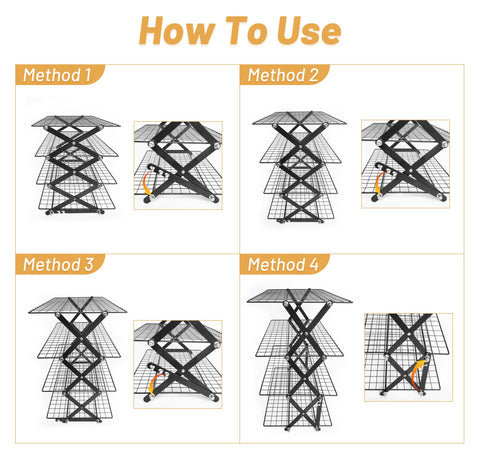 How To Use

Method 1

Method 2

Method 3

Method 4