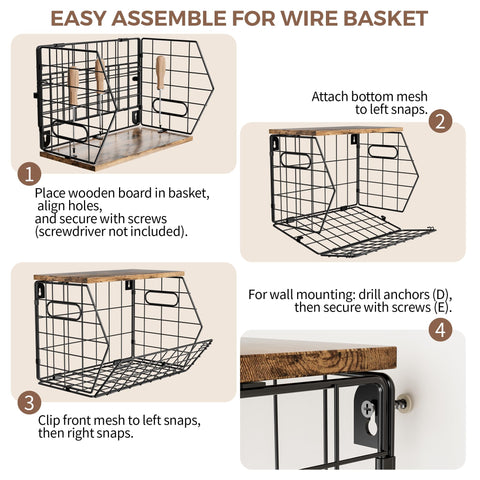 EASY ASSEMBLE FOR WIRE BASKET

1

Place wooden board in basket, align holes, and secure with screws (screwdriver not included).

Attach bottom mesh to left snaps.

2

3

Clip front mesh to left snaps, then right snaps.

For wall mounting: drill anchors (D), then secure with screws (E).

4