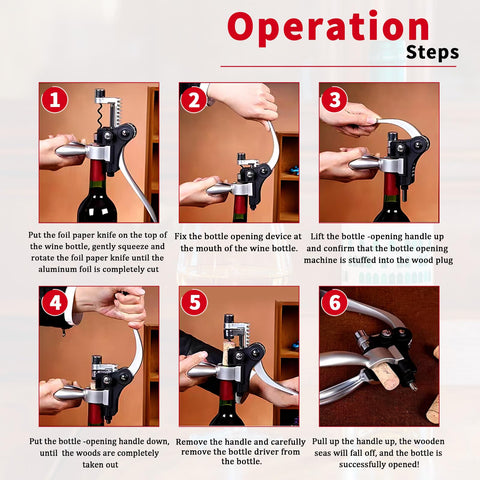 Operation Steps

1

Put the foil paper knife on the top of the wine bottle, gently squeeze and rotate the foil paper knife until the aluminum foil is completely cut

2

Fix the bottle opening device at the mouth of the wine bottle.

3

Lift the bottle -opening handle up and confirm that the bottle opening machine is stuffed into the wood plug

4

Put the bottle -opening handle down, until the woods are completely taken out

5

Remove the handle and carefully remove the bottle driver from the bottle.

6

Pull up the handle up, the wooden seas will fall off, and the bottle is successfully opened!