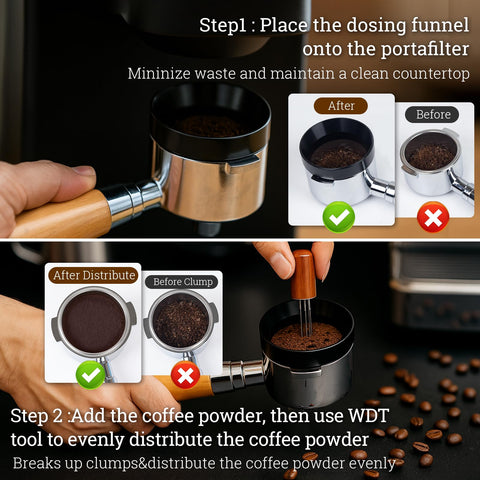 Step1 : Place the dosing funnel onto the portafilter

Mininize waste and maintain a clean countertop

After

Before

After Distribute

Before Clump

Step 2 :Add the coffee powder, then use WDT tool to evenly distribute the coffee powder

Breaks up clumps&distribute the coffee powder evenly