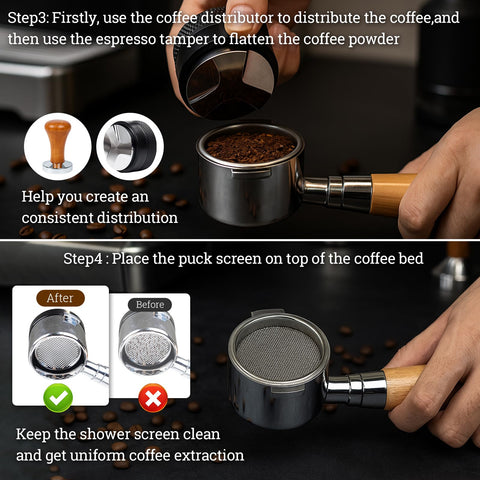 Step3: Firstly, use the coffee distributor to distribute the coffee,and then use the espresso tamper to flatten the coffee powder

Help you create an consistent distribution

Step4 : Place the puck screen on top of the coffee bed

After

Before

Keep the shower screen clean and get uniform coffee extraction