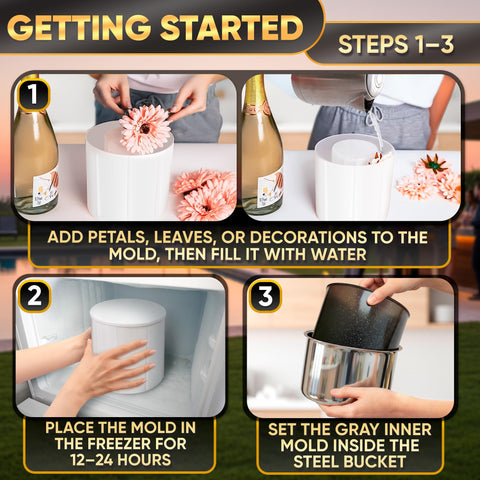 GETTING STARTED

STEPS 1–3

1

ADD PETALS, LEAVES, OR DECORATIONS TO THE MOLD, THEN FILL IT WITH WATER

2

PLACE THE MOLD IN THE FREEZER FOR 12–24 HOURS

3

SET THE GRAY INNER MOLD INSIDE THE STEEL BUCKET