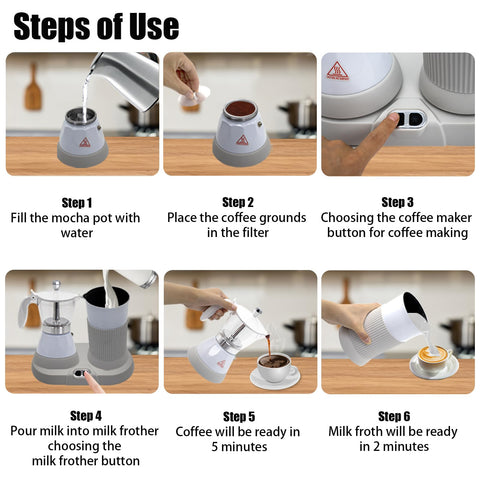 Steps of Use

Step 1
Fill the mocha pot with water

Step 2
Place the coffee grounds in the filter

Step 3
Choosing the coffee maker button for coffee making

Step 4
Pour milk into milk frother choosing the milk frother button

Step 5
Coffee will be ready in 5 minutes

Step 6
Milk froth will be ready in 2 minutes