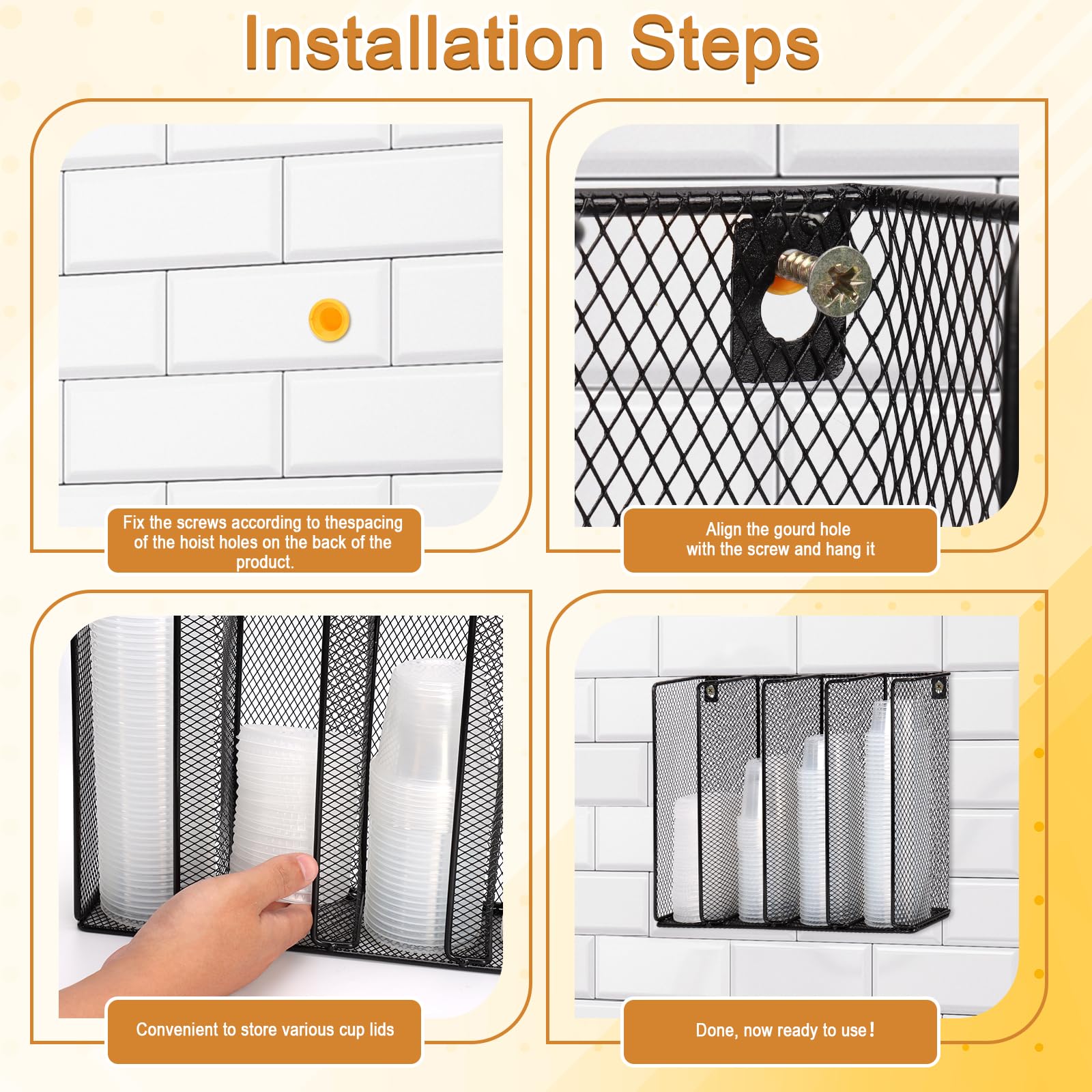 Installation Steps

Fix the screws according to thespacing of the hoist holes on the back of the product.

Align the gourd hole with the screw and hang it

Convenient to store various cup lids

Done, now ready to use！