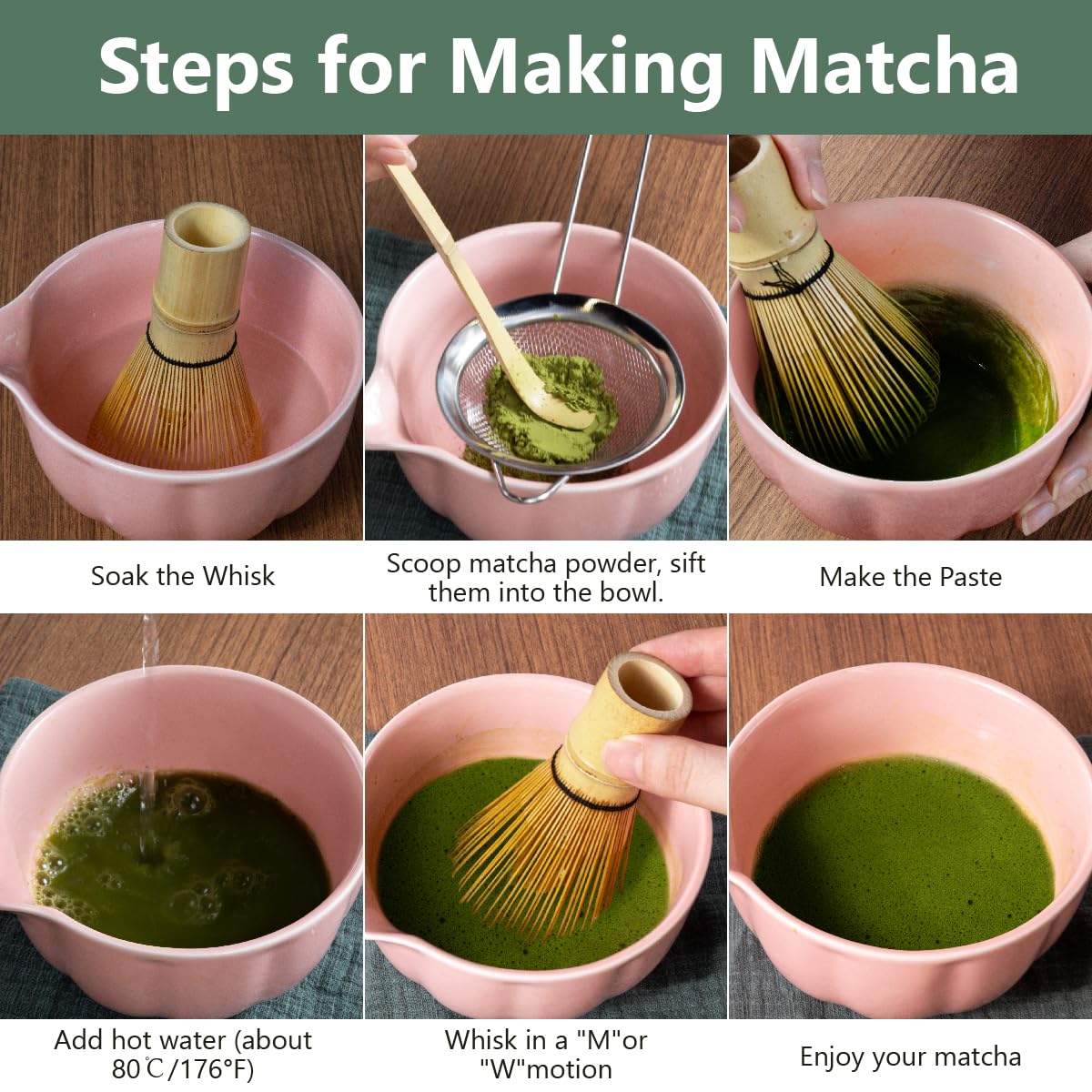 Steps for Making Matcha

Soak the Whisk

Scoop matcha powder, sift them into the bowl.

Make the Paste

Add hot water (about 80℃/176°F)

Whisk in a "M"or "W"motion

Enjoy your matcha