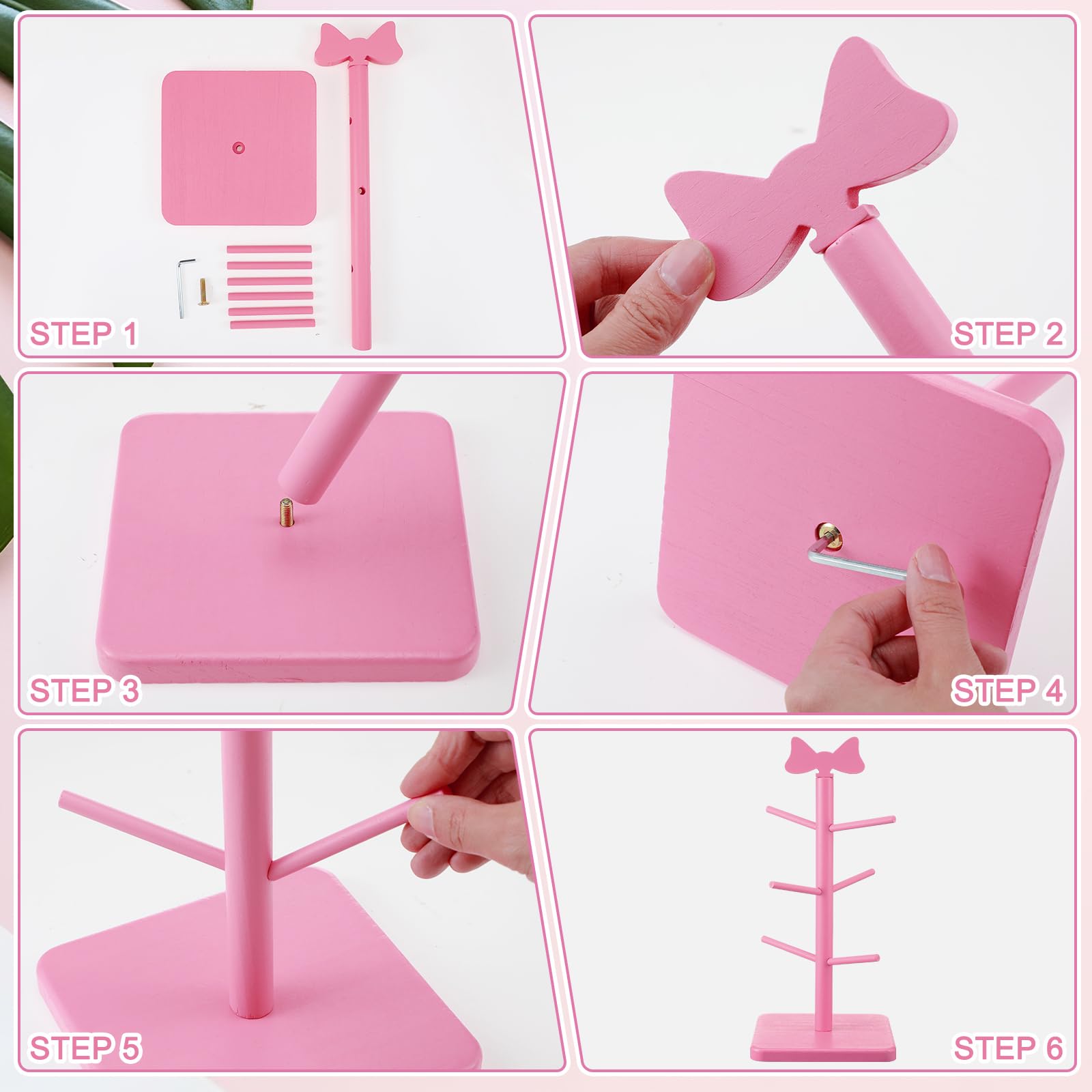 STEP 1

STEP 2

STEP 3

STEP 4

STEP 5

STEP 6