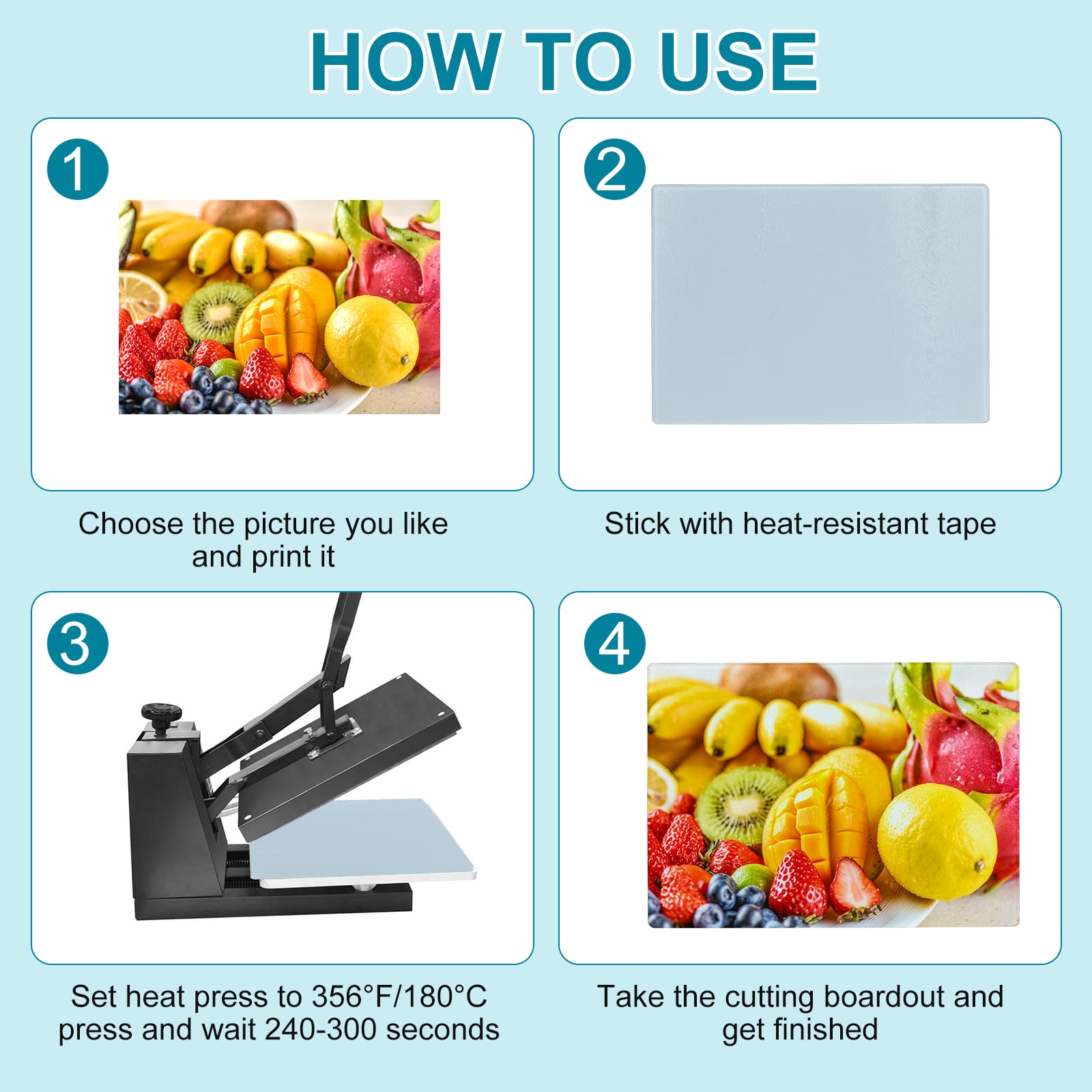 HOW TO USE

1

Choose the picture you like and print it

2

Stick with heat-resistant tape

3

Set heat press to 356°F/180°C press and wait 240-300 seconds

4

Take the cutting boardout and get finished