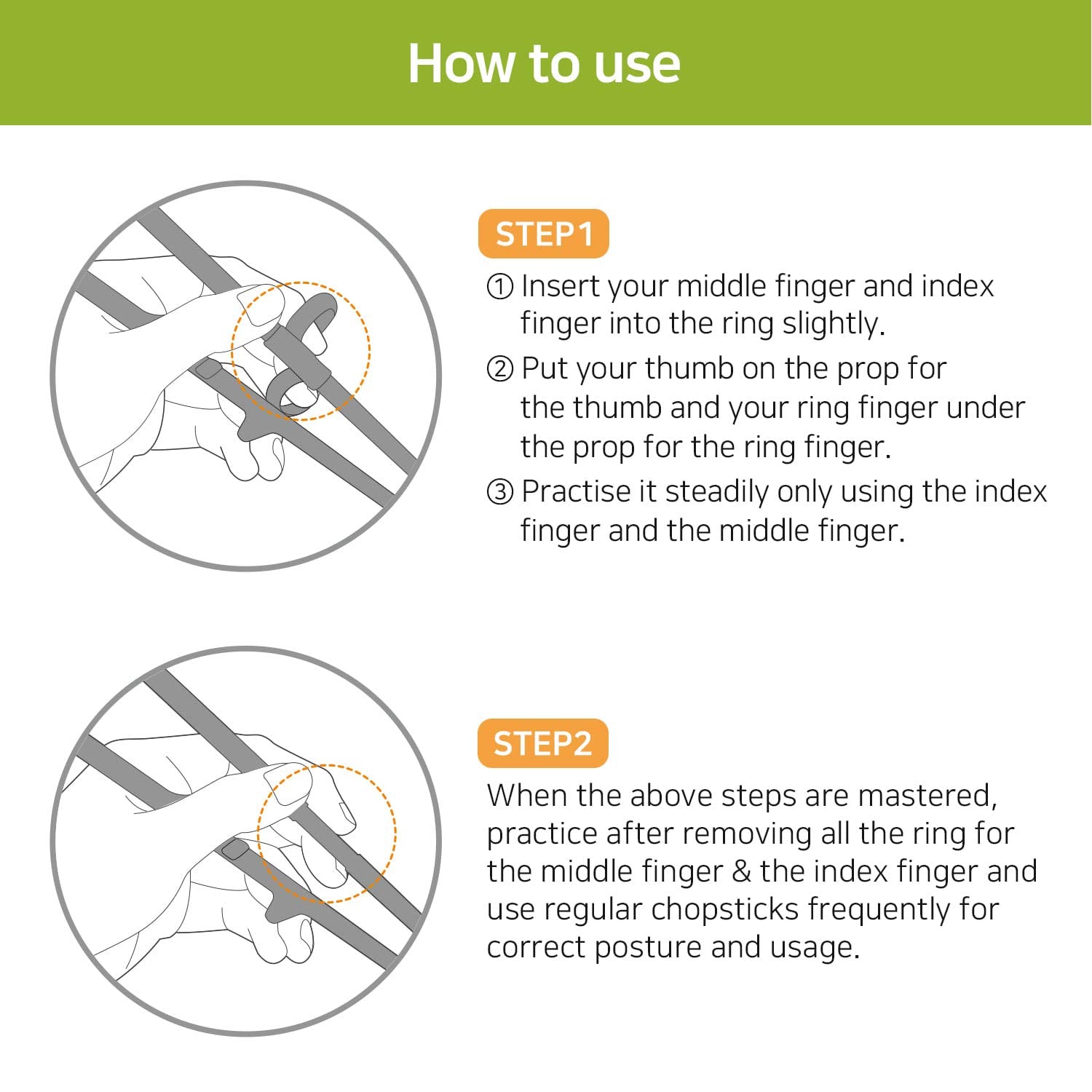 How to use

STEP1

① Insert your middle finger and index finger into the ring slightly.

② Put your thumb on the prop for the thumb and your ring finger under the prop for the ring finger.

③ Practise it steadily only using the index finger and the middle finger.

STEP2

When the above steps are mastered, practice after removing all the ring for the middle finger & the index finger and use regular chopsticks frequently for correct posture and usage.