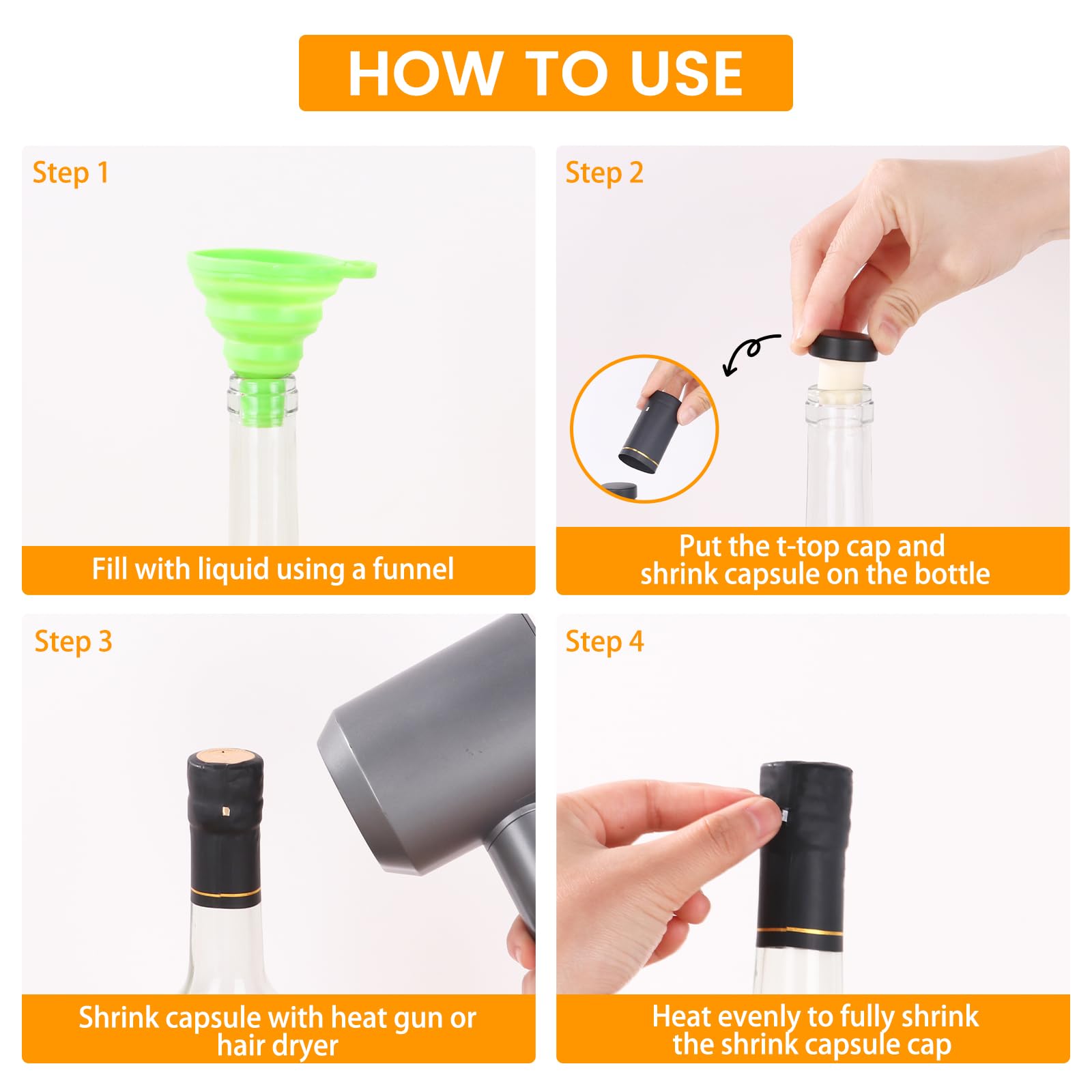 HOW TO USE

Step 1

Fill with liquid using a funnel

Step 2

Put the t-top cap and shrink capsule on the bottle

Step 3

Shrink capsule with heat gun or hair dryer

Step 4

Heat evenly to fully shrink the shrink capsule cap