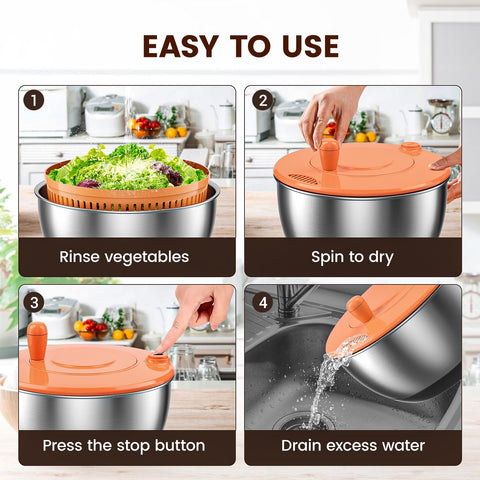 EASY TO USE

1

Rinse vegetables

2

Spin to dry

3

Press the stop button

4

Drain excess water