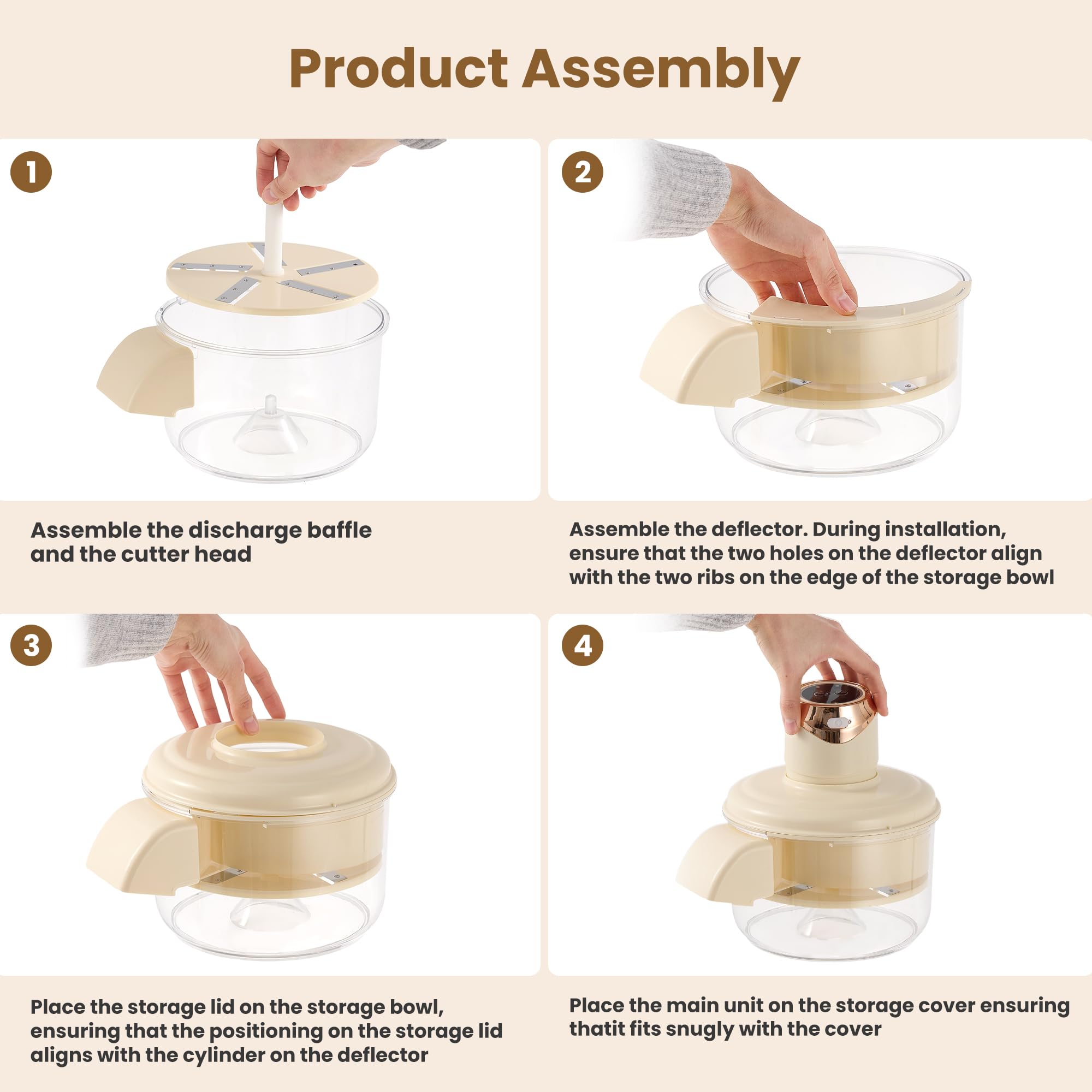 Product Assembly

1

Assemble the discharge baffle and the cutter head

2

Assemble the deflector. During installation, ensure that the two holes on the deflector align with the two ribs on the edge of the storage bowl

3

Place the storage lid on the storage bowl, ensuring that the positioning on the storage lid aligns with the cylinder on the deflector

4

Place the main unit on the storage cover ensuring thatit fits snugly with the cover