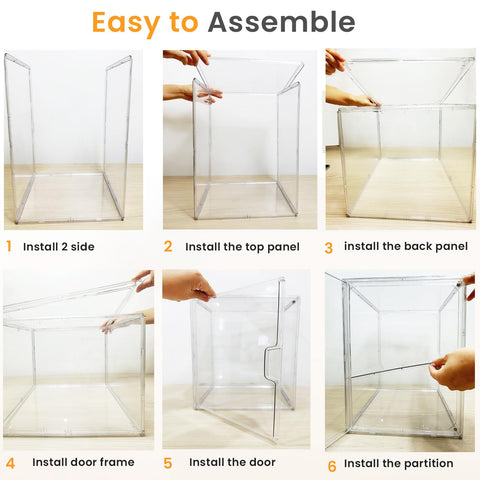 Easy to Assemble

1 Install 2 side

2 Install the top panel

3 install the back panel

4 Install door frame

5 Install the door

6 Install the partition