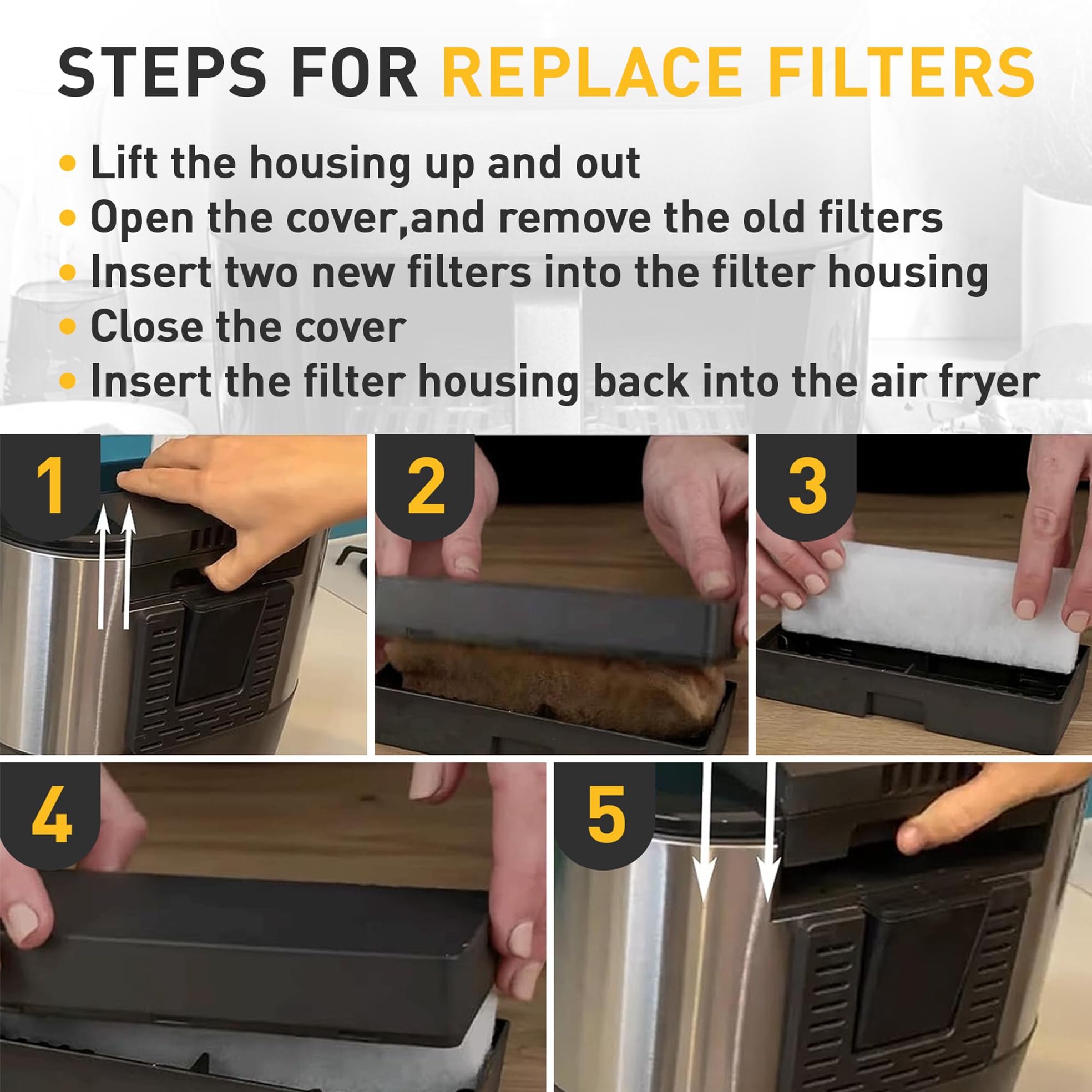 STEPS FOR REPLACE FILTERS

• Lift the housing up and out
• Open the cover,and remove the old filters
• Insert two new filters into the filter housing
• Close the cover
• Insert the filter housing back into the air fryer

1

2

3

4

5