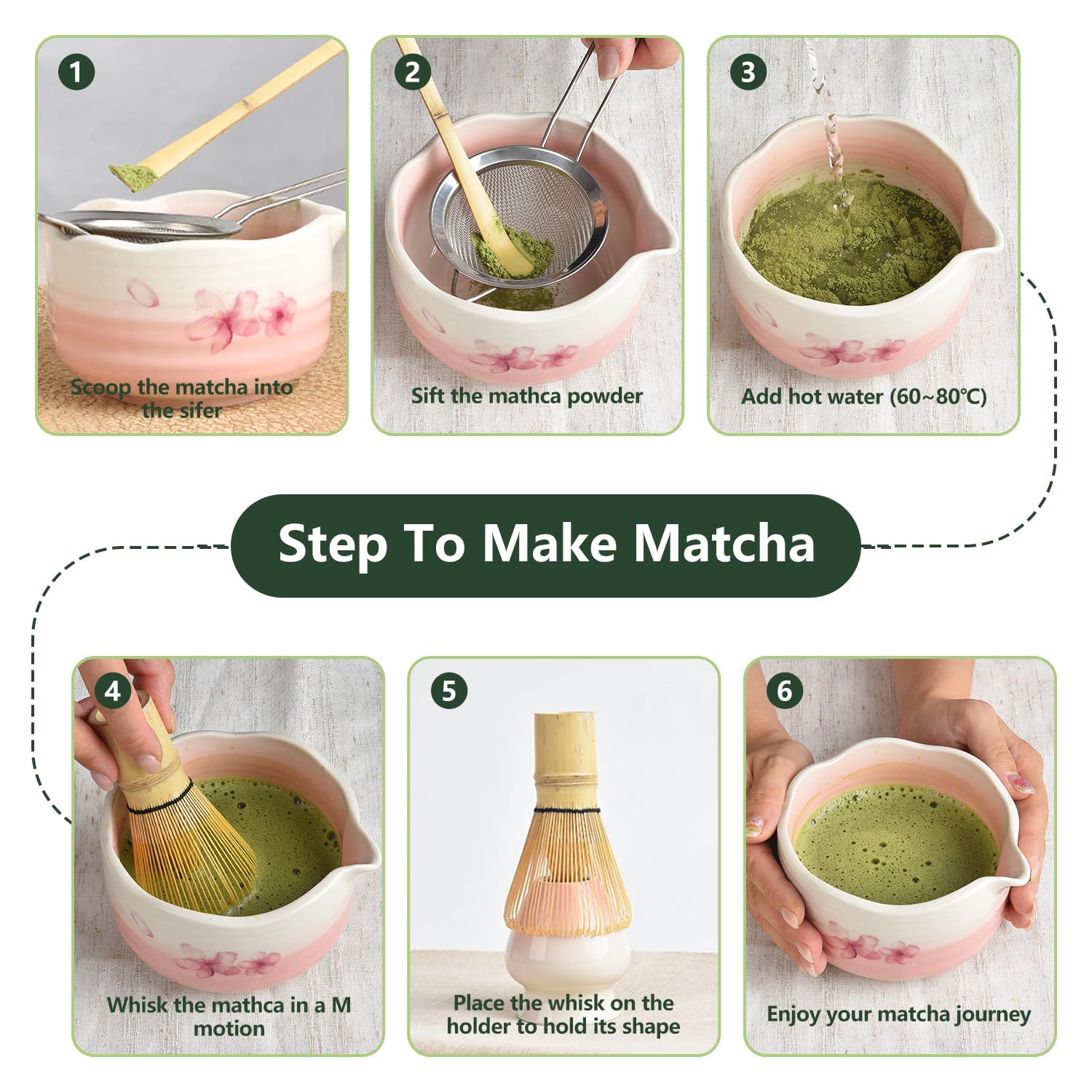 1
Scoop the matcha into the sifer

2
Sift the mathca powder

3
Add hot water (60~80℃)

Step To Make Matcha

4
Whisk the mathca in a M motion

5
Place the whisk on the holder to hold its shape

6
Enjoy your matcha journey