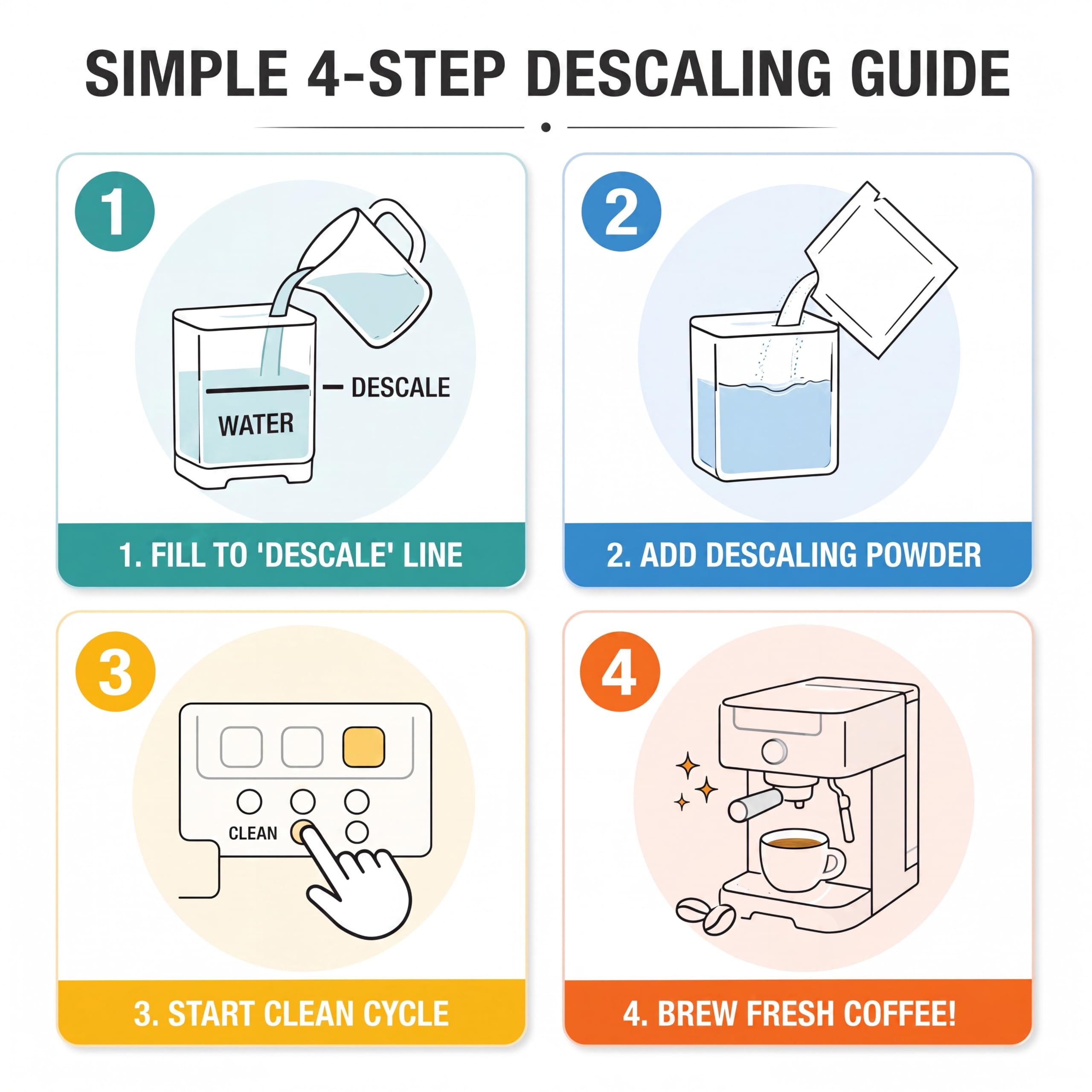 SIMPLE 4-STEP DESCALING GUIDE

1

DESCALE

WATER

1. FILL TO 'DESCALE' LINE

2

2. ADD DESCALING POWDER

3

CLEAN

3. START CLEAN CYCLE

4

4. BREW FRESH COFFEE!