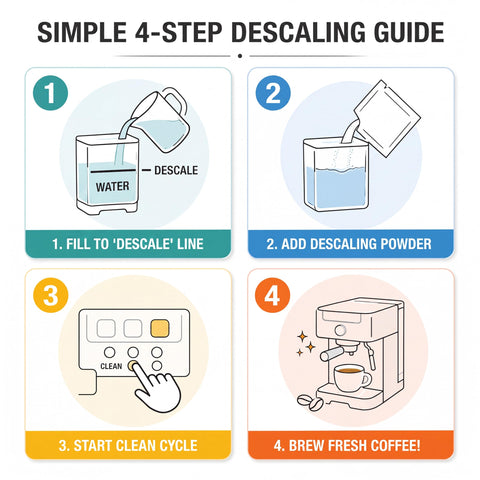 SIMPLE 4-STEP DESCALING GUIDE

1

DESCALE

WATER

1. FILL TO 'DESCALE' LINE

2

2. ADD DESCALING POWDER

3

CLEAN

3. START CLEAN CYCLE

4

4. BREW FRESH COFFEE!