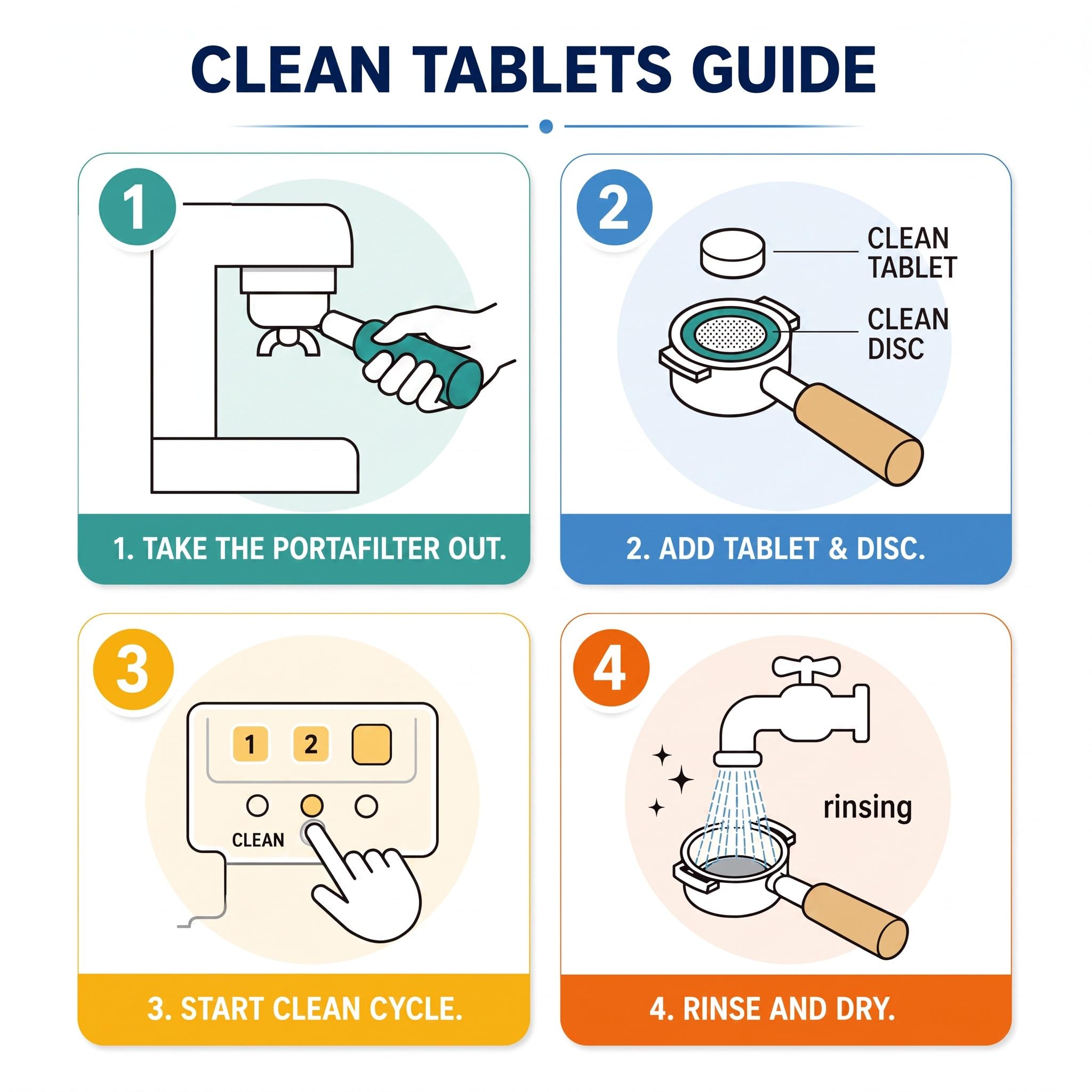 CLEAN TABLETS GUIDE

1

1. TAKE THE PORTAFILTER OUT.

2

CLEAN TABLET

CLEAN DISC

2. ADD TABLET & DISC.

3

1 2

CLEAN

3. START CLEAN CYCLE.

4

rinsing

4. RINSE AND DRY.