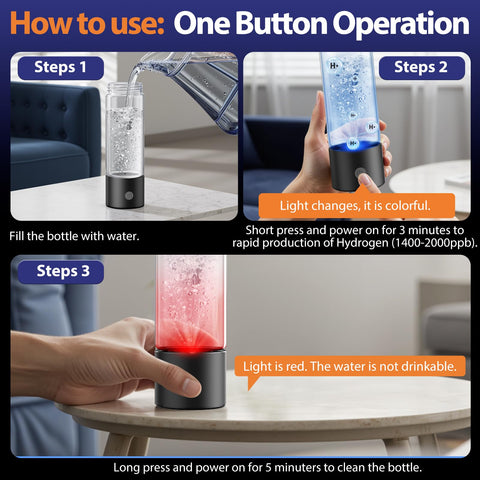 How to use: One Button Operation

Steps 1

Fill the bottle with water.

Steps 2

H+

H+

H+

H+

Light changes, it is colorful.

Short press and power on for 3 minutes to rapid production of Hydrogen (1400-2000ppb).

Steps 3

Light is red. The water is not drinkable.

Long press and power on for 5 minuters to clean the bottle.