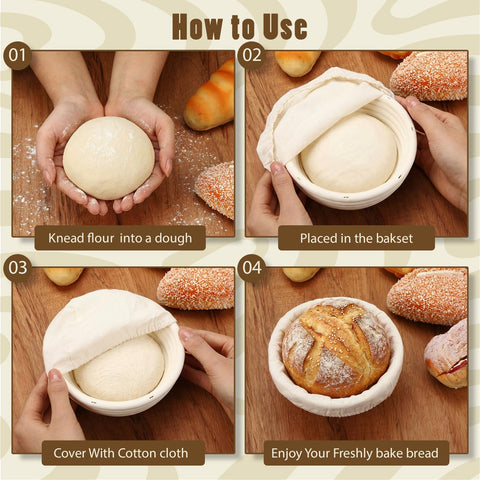 How to Use

01

Knead flour  into a dough

02

Placed in the bakset

03

Cover With Cotton cloth

04

Enjoy Your Freshly bake bread