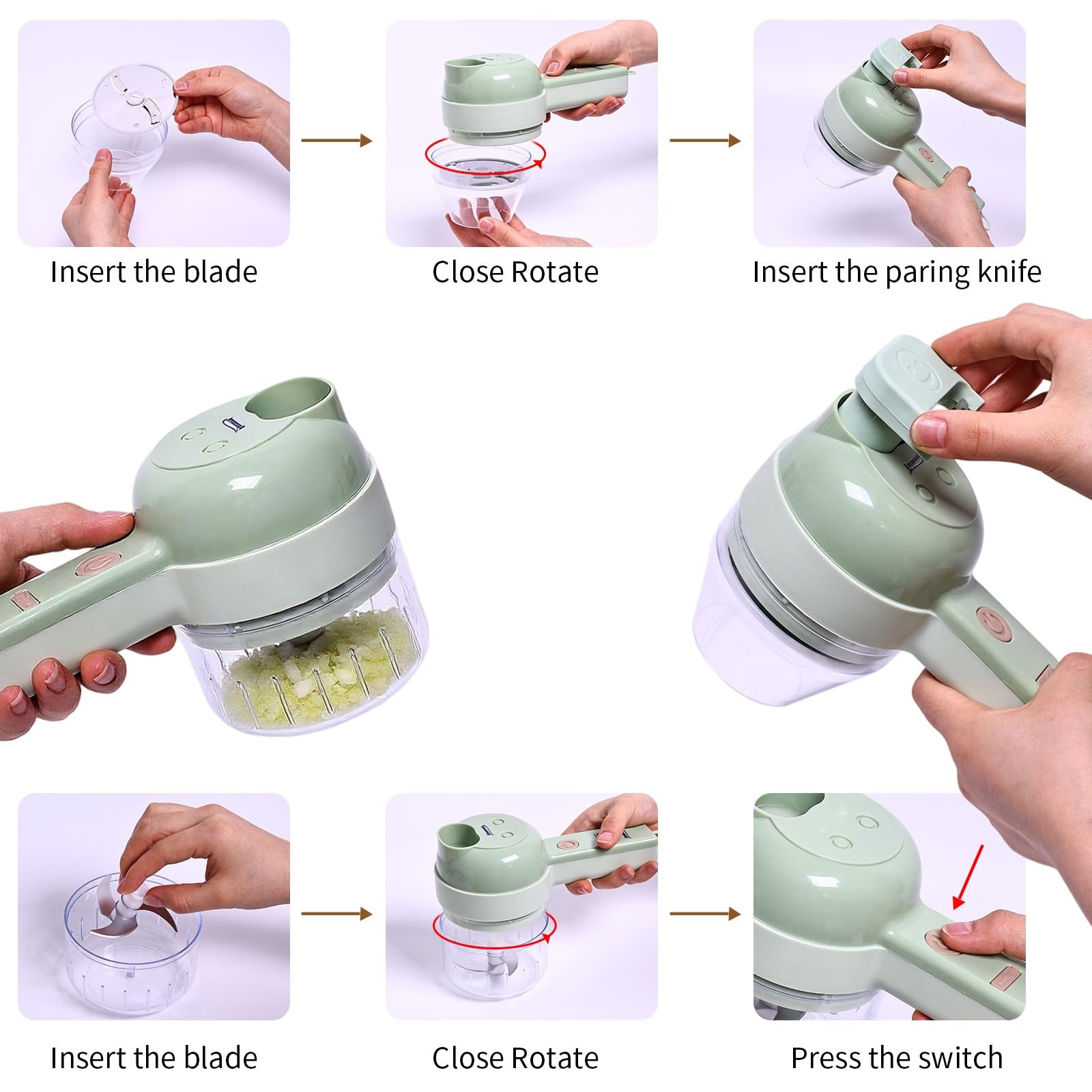 Insert the blade

Close Rotate

Insert the paring knife

Insert the blade

Close Rotate

Press the switch