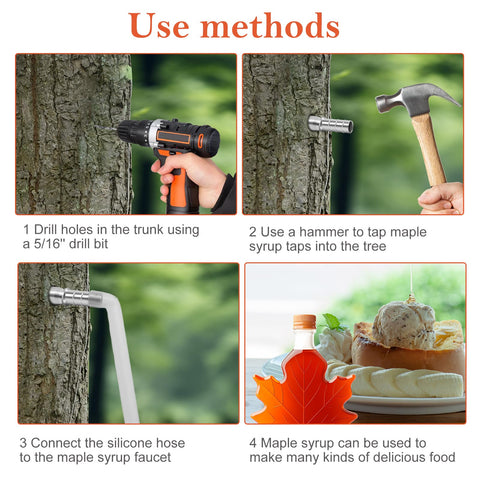 Use methods

1 Drill holes in the trunk using a 5/16'' drill bit

2 Use a hammer to tap maple syrup taps into the tree

3 Connect the silicone hose to the maple syrup faucet

4 Maple syrup can be used to make many kinds of delicious food