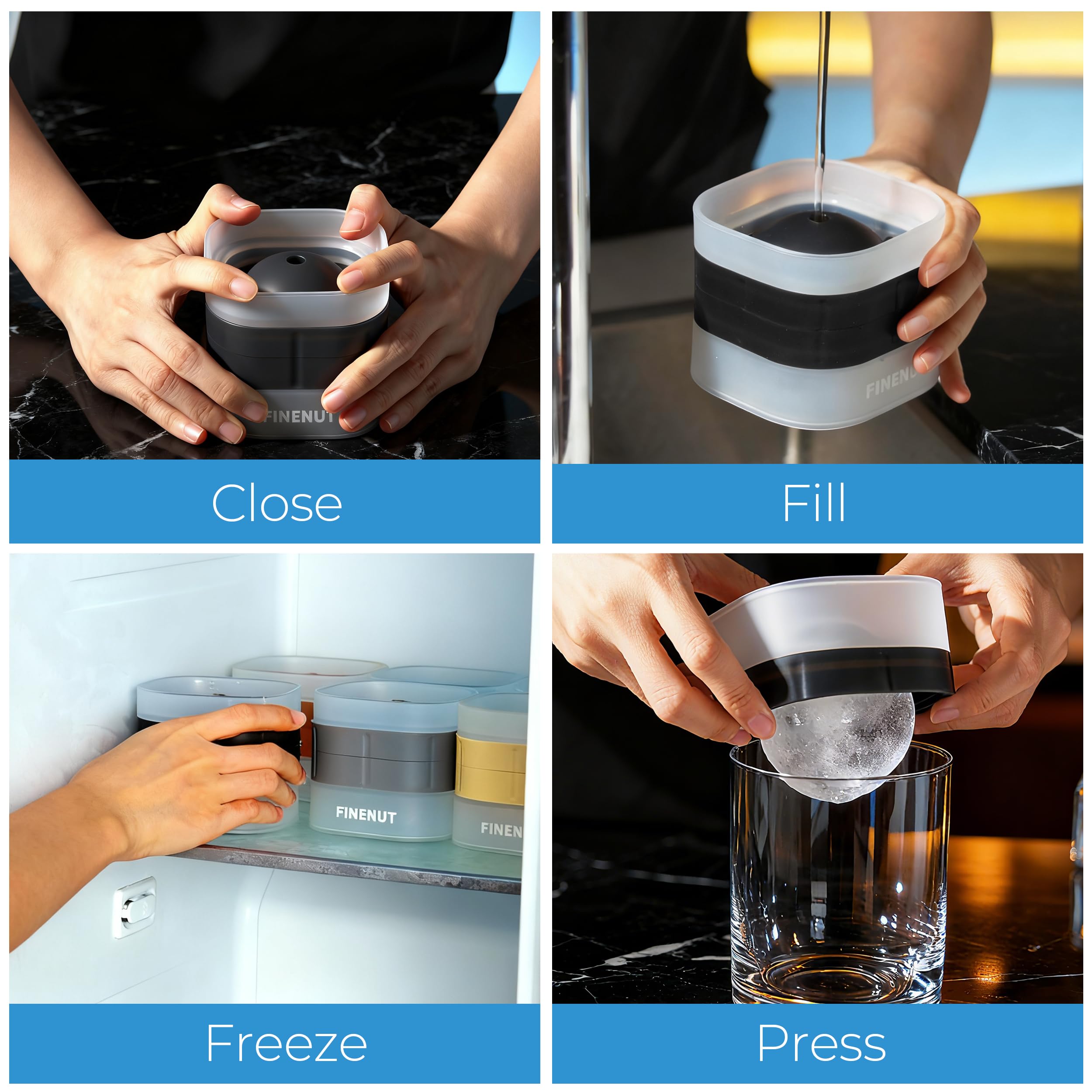 FINENUT

Close

FINENU

Fill

FINENUT

FINEN

Freeze

Press