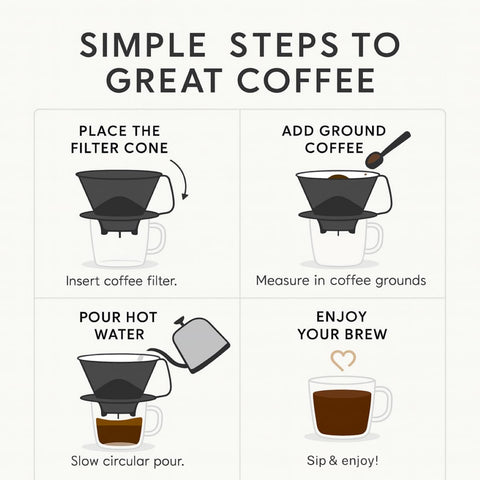 SIMPLE STEPS TO GREAT COFFEE

PLACE THE FILTER CONE

Insert coffee filter.

ADD GROUND COFFEE

Measure in coffee grounds

POUR HOT WATER

Slow circular pour.

ENJOY YOUR BREW

Sip & enjoy!